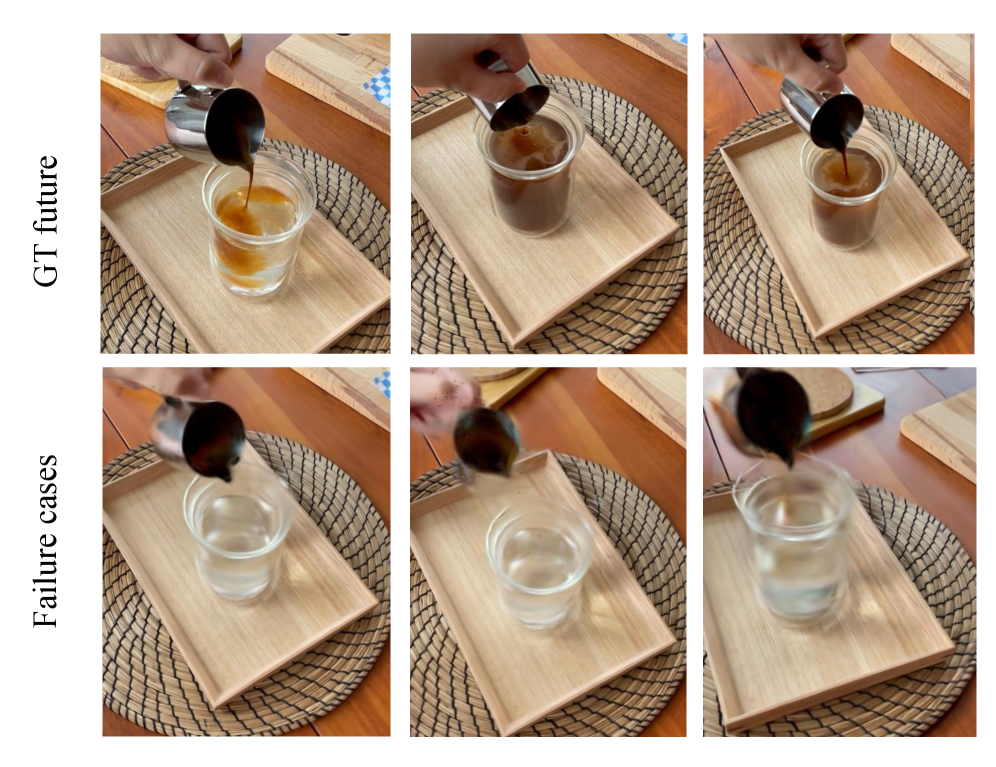 GT future

Failure cases