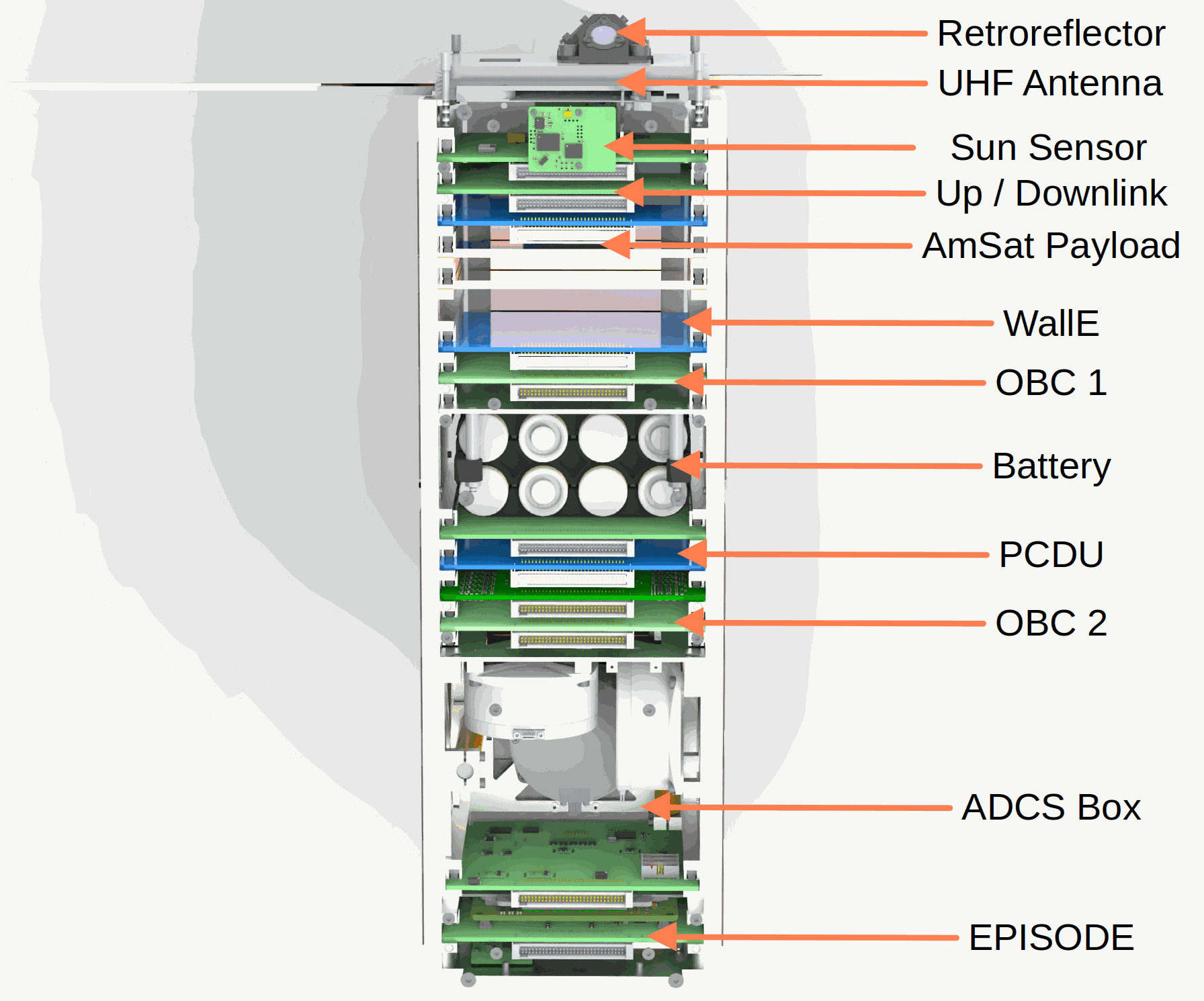 Retroreflector
UHF Antenna
Sun Sensor
Up / Downlink
AmSat Payload
WallE
OBC 1
Battery
PCDU
OBC 2
ADCS Box
EPISODE