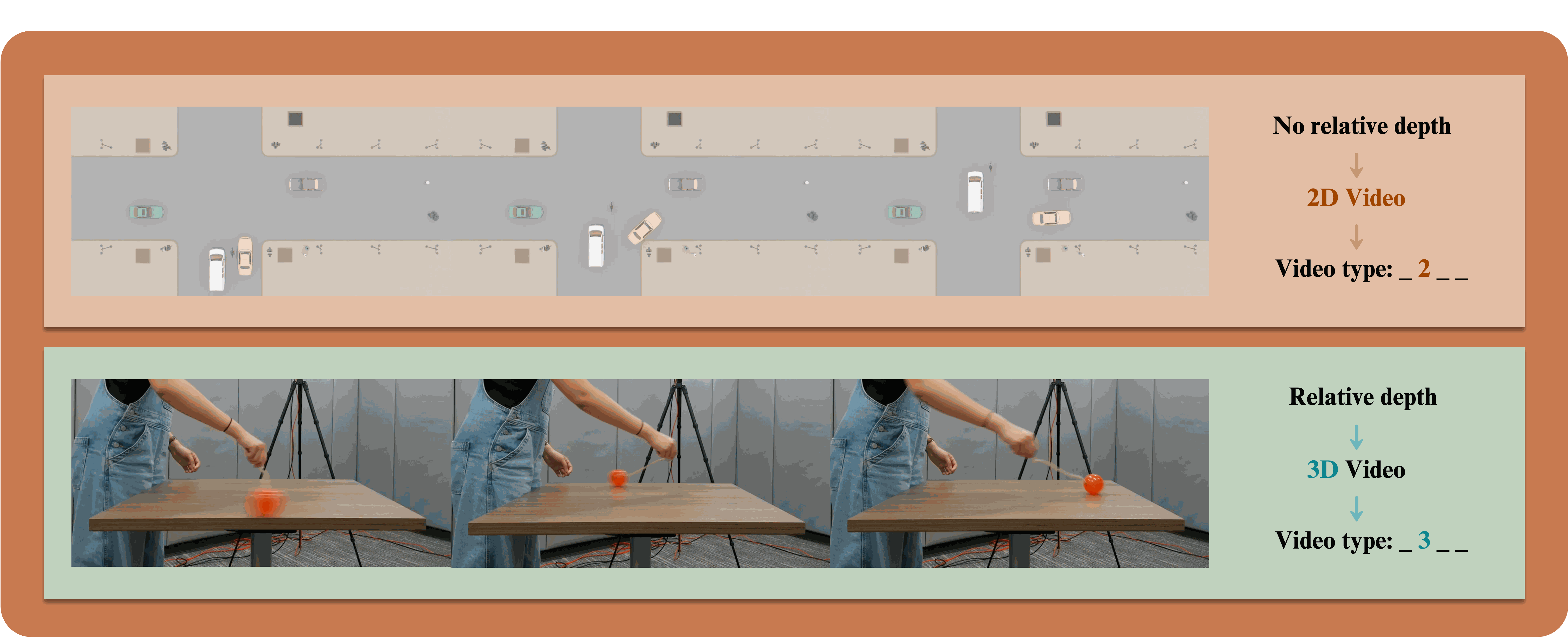 No relative depth

2D Video

Video type: _ 2 _ _

Relative depth

3D Video

Video type: _ 3 _ _