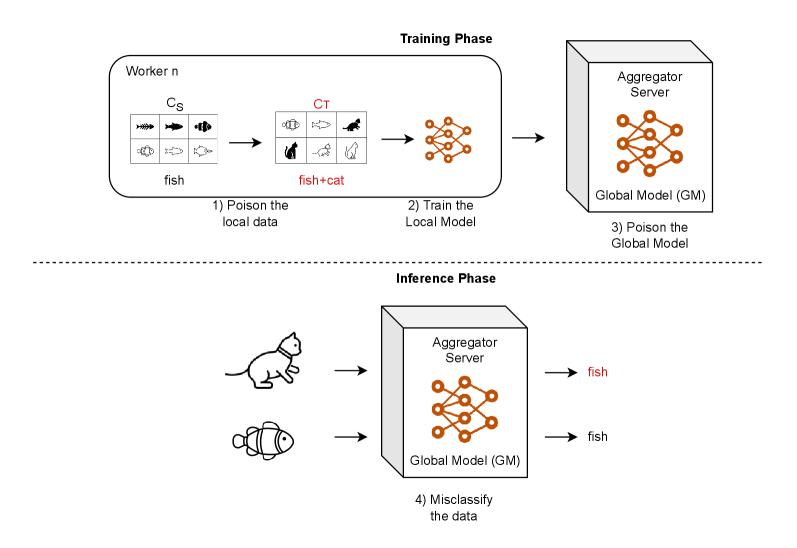 Training Phase

Worker n

$C_S$

fish

$C_T$

fish+cat

1) Poison the local data

2) Train the Local Model

Aggregator Server

Global Model (GM)

3) Poison the Global Model

Inference Phase

Aggregator Server

Global Model (GM)

fish

fish

4) Misclassify the data