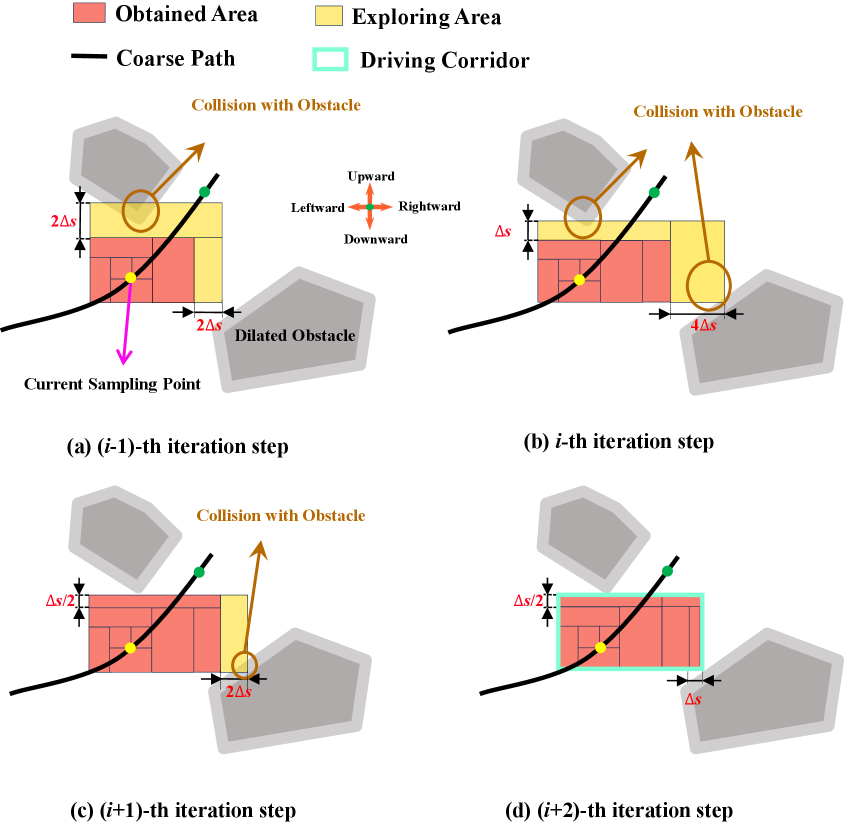 Obtained Area
Exploring Area
Coarse Path
Driving Corridor

Collision with Obstacle
Upward
Leftward
Rightward
Downward
$2\Delta s$
$2\Delta s$
Dilated Obstacle
Current Sampling Point

(a) ($i$-1)-th iteration step

Collision with Obstacle
$\Delta s$
$4\Delta s$

(b) $i$-th iteration step

Collision with Obstacle
$\Delta s/2$
$2\Delta s$

(c) ($i$+1)-th iteration step

$\Delta s/2$
$\Delta s$

(d) ($i$+2)-th iteration step