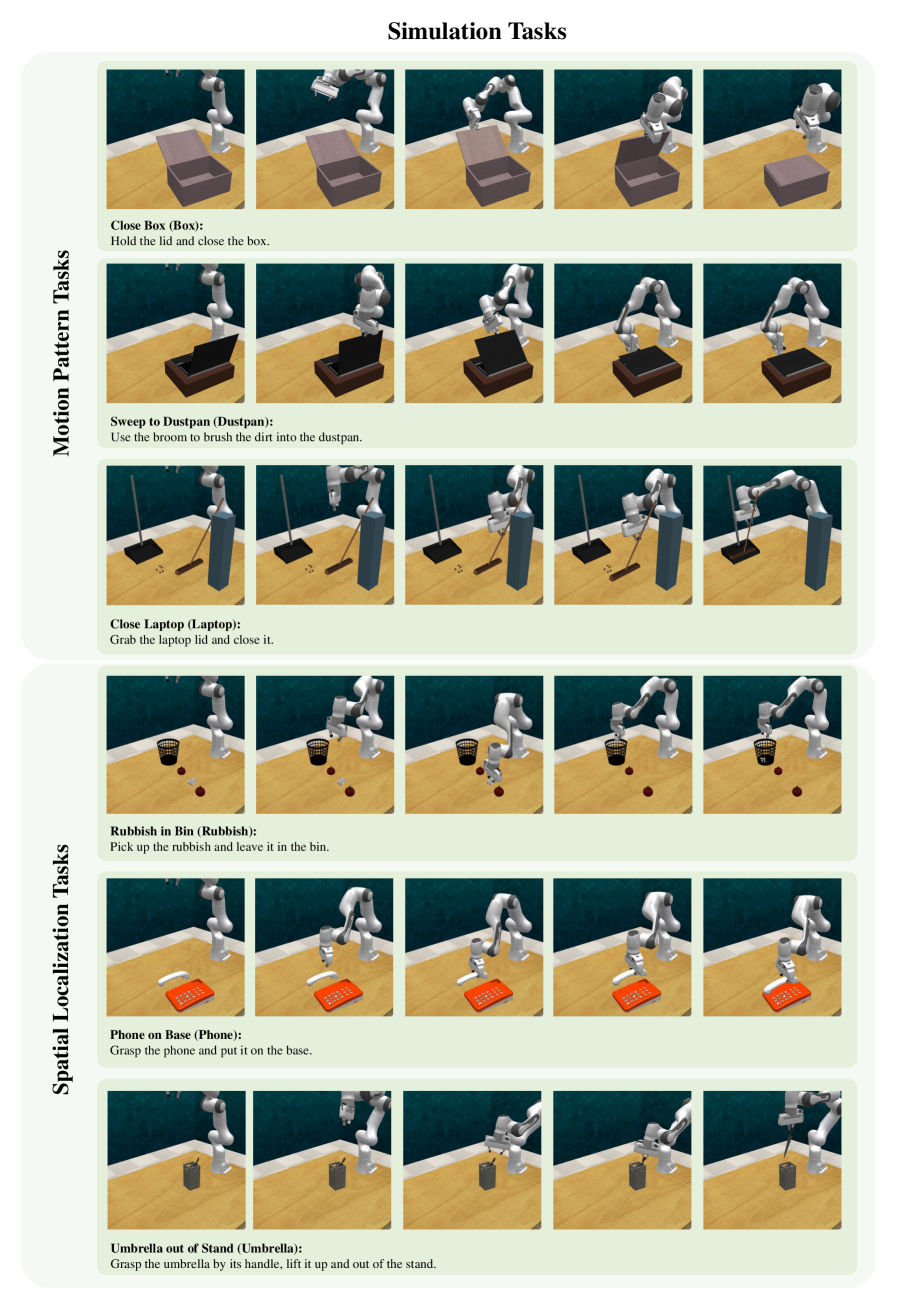 Simulation Tasks

Motion Pattern Tasks

Close Box (Box):
Hold the lid and close the box.

Sweep to Dustpan (Dustpan):
Use the broom to brush the dirt into the dustpan.

Close Laptop (Laptop):
Grab the laptop lid and close it.

Spatial Localization Tasks

Rubbish in Bin (Rubbish):
Pick up the rubbish and leave it in the bin.

Phone on Base (Phone):
Grasp the phone and put it on the base.

Umbrella out of Stand (Umbrella):
Grasp the umbrella by its handle, lift it up and out of the stand.