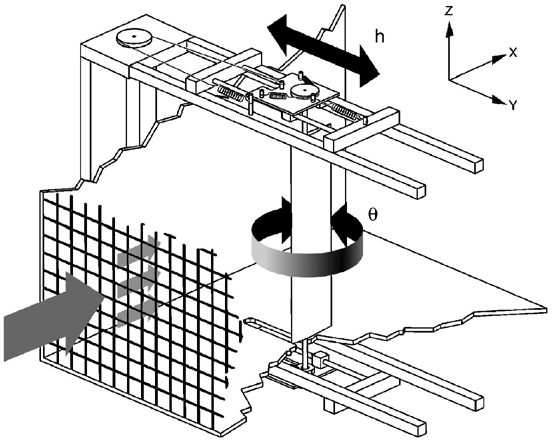 h
Z
X
Y
θ