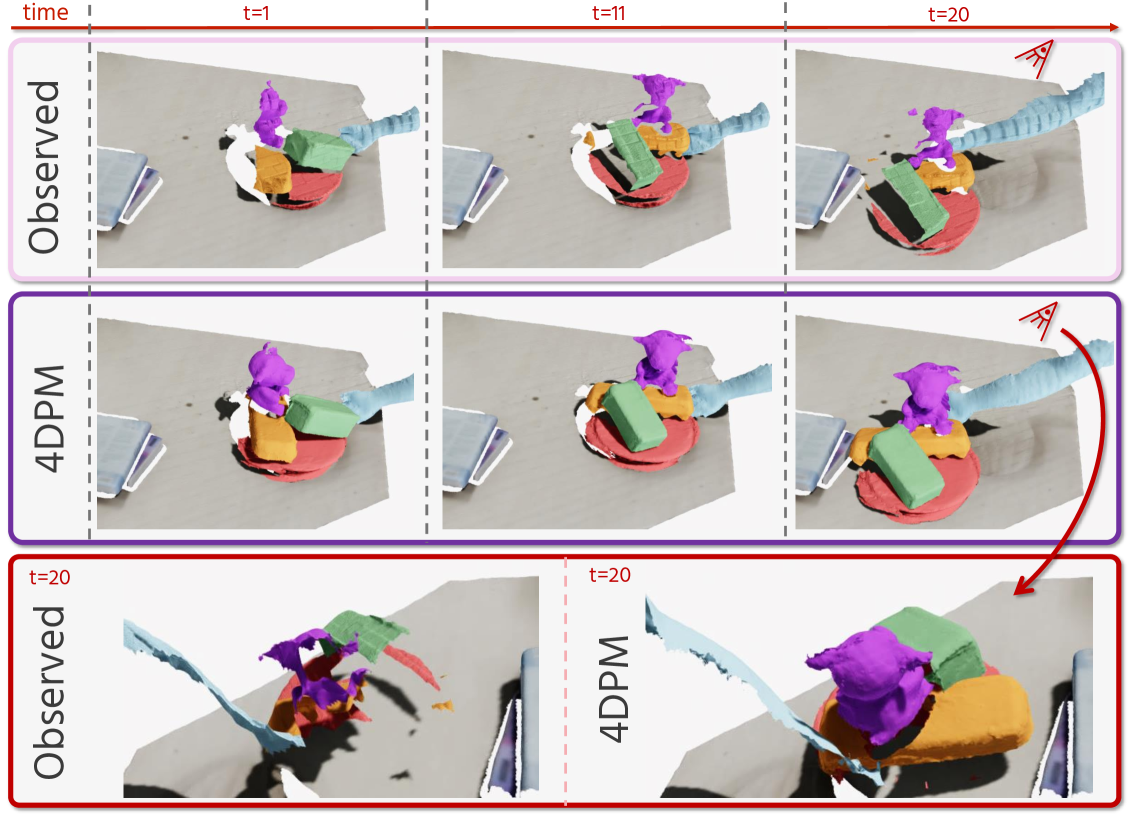 time
t=1
t=11
t=20
Observed
4DPM
t=20
Observed
t=20
4DPM