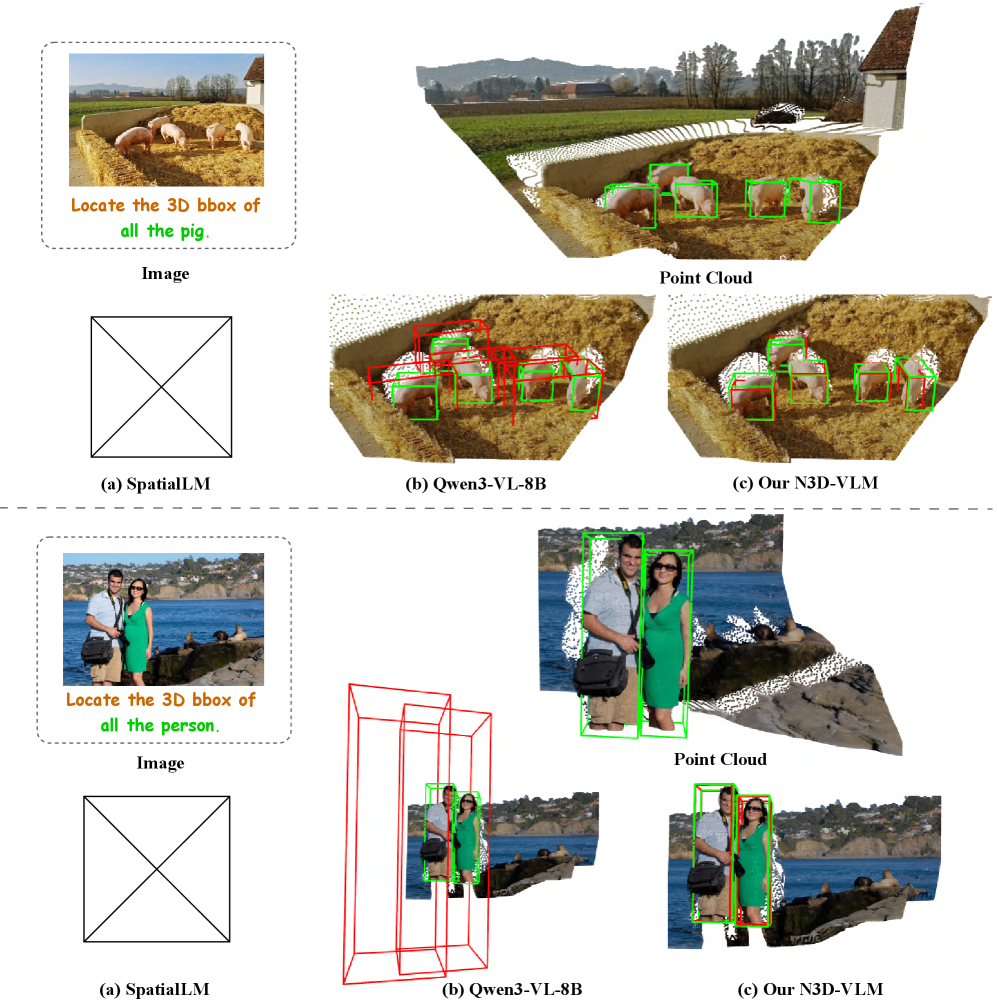 Locate the 3D bbox of all the pig.

Image

Point Cloud

(a) SpatialLM

(b) Qwen3-VL-8B

(c) Our N3D-VLM

Locate the 3D bbox of all the person.

Image

Point Cloud

(a) SpatialLM

(b) Qwen3-VL-8B

(c) Our N3D-VLM