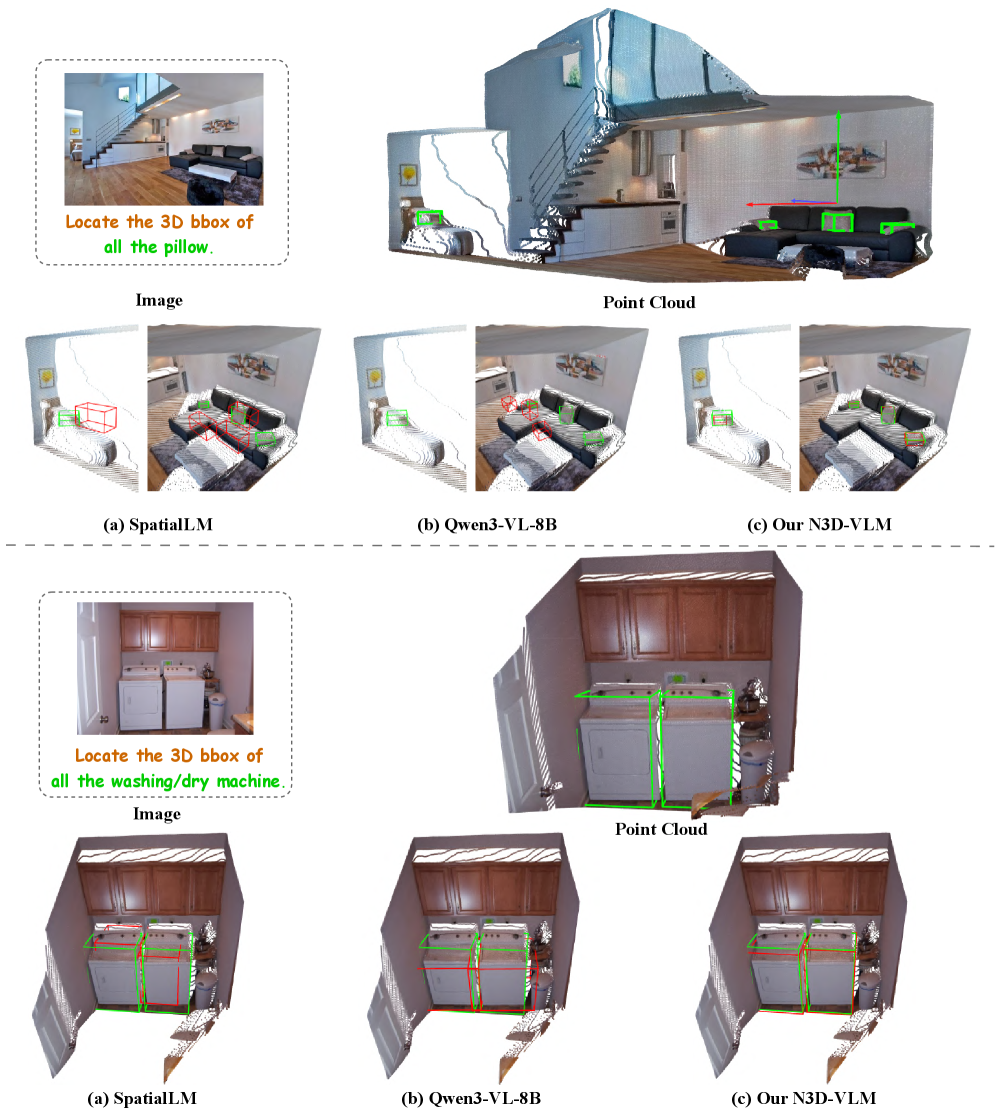 Locate the 3D bbox of all the pillow.

Image

Point Cloud

(a) SpatialLM

(b) Qwen3-VL-8B

(c) Our N3D-VLM

Locate the 3D bbox of all the washing/dry machine.

Image

Point Cloud

(a) SpatialLM

(b) Qwen3-VL-8B

(c) Our N3D-VLM