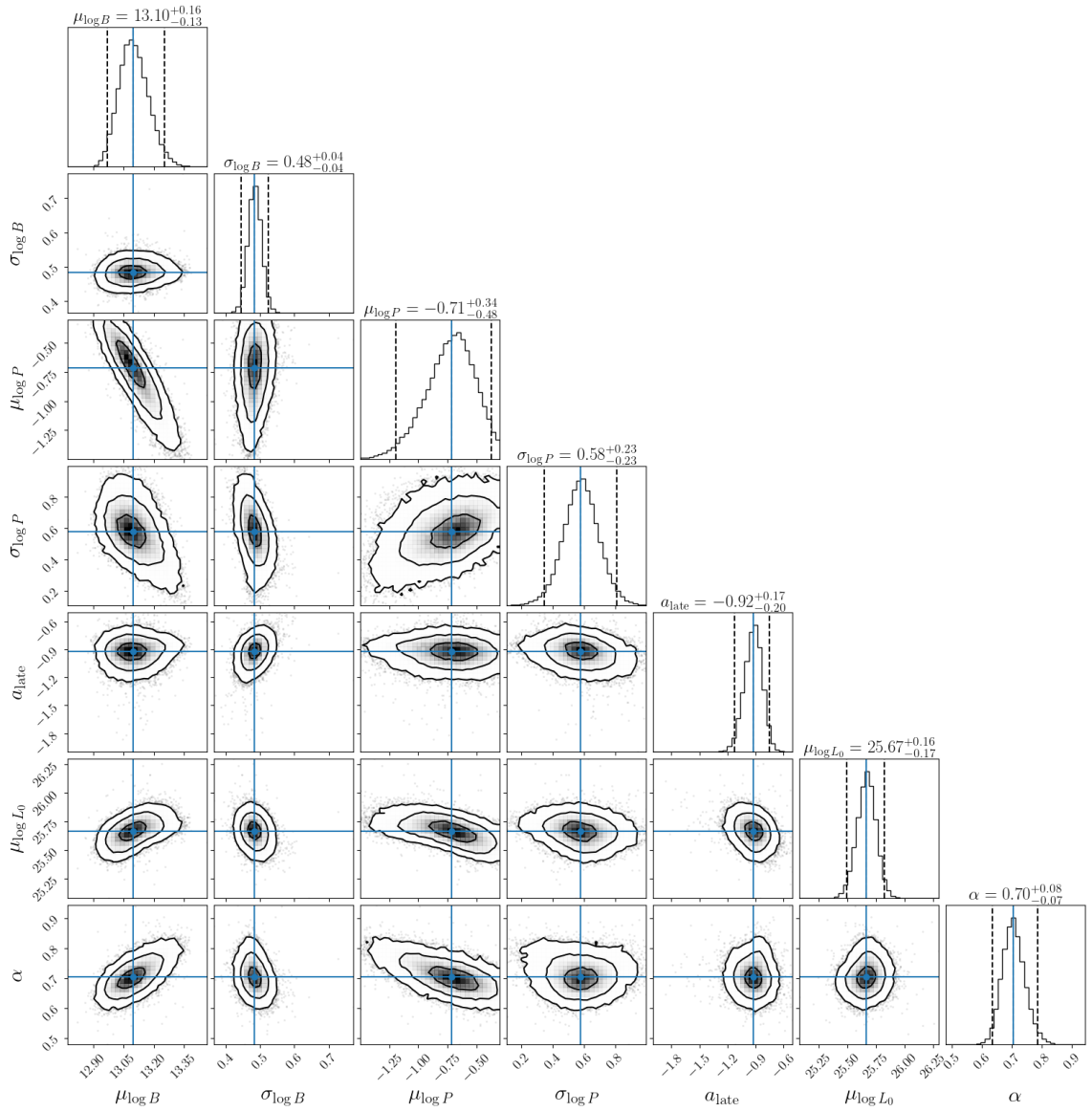 $\mu_{\log B} = 13.10^{+0.16}_{-0.13}$

$\sigma_{\log B} = 0.48^{+0.04}_{-0.04}$

$\mu_{\log P} = -0.71^{+0.34}_{-0.48}$

$\sigma_{\log P} = 0.58^{+0.23}_{-0.23}$

$a_{\rm late} = -0.92^{+0.17}_{-0.20}$

$\mu_{\log L_0} = 25.67^{+0.16}_{-0.17}$

$\alpha = 0.70^{+0.08}_{-0.07}$

$\sigma_{\log B}$
0.7
0.6
0.5
0.4

$\mu_{\log P}$
−0.50
−0.75
−1.00
−1.25

$\sigma_{\log P}$
0.8
0.6
0.4
0.2

$a_{\rm late}$
−0.6
−0.9
−1.2
−1.5
−1.8

$\mu_{\log L_0}$
26.25
26.00
25.75
25.50
25.25

$\alpha$
0.9
0.8
0.7
0.6
0.5

12.90 13.05 13.20 13.35
$\mu_{\log B}$

0.4 0.5 0.6 0.7
$\sigma_{\log B}$

−1.25 −1.00 −0.75 −0.50
$\mu_{\log P}$

0.2 0.4 0.6 0.8
$\sigma_{\log P}$

−1.8 −1.5 −1.2 −0.9 −0.6
$a_{\rm late}$

25.25 25.50 25.75 26.00 26.25
$\mu_{\log L_0}$

0.5 0.6 0.7 0.8 0.9
$\alpha$