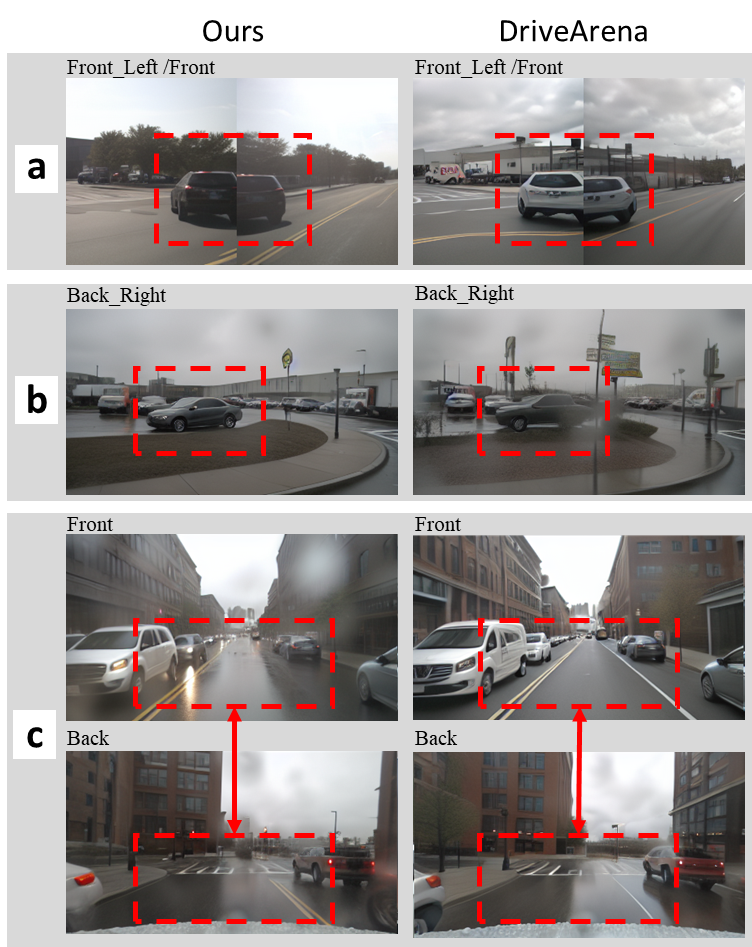 Ours

DriveArena

a

Front_Left /Front

Front_Left /Front

b

Back_Right

Back_Right

c

Front

Front

Back

Back