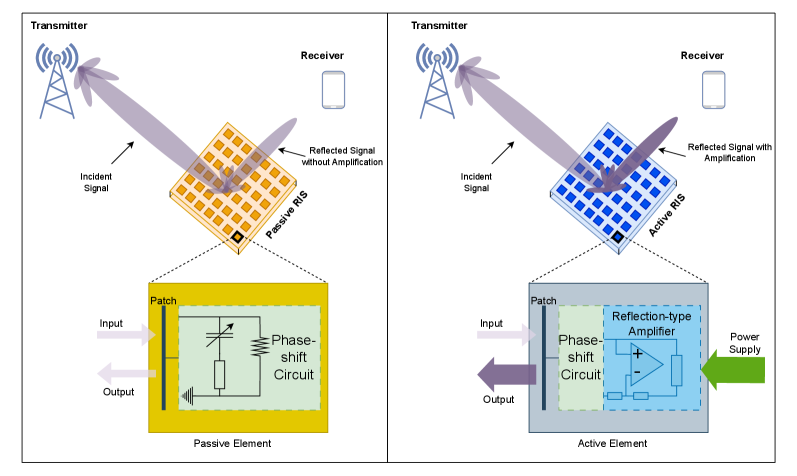 Transmitter

Receiver

Incident Signal

Reflected Signal without Amplification

Passive RIS

Patch

Input

Output

Phase-shift Circuit

Passive Element

Transmitter

Receiver

Incident Signal

Reflected Signal with Amplification

Active RIS

Patch

Input

Output

Phase-shift Circuit

Reflection-type Amplifier

+

-

Power Supply

Active Element