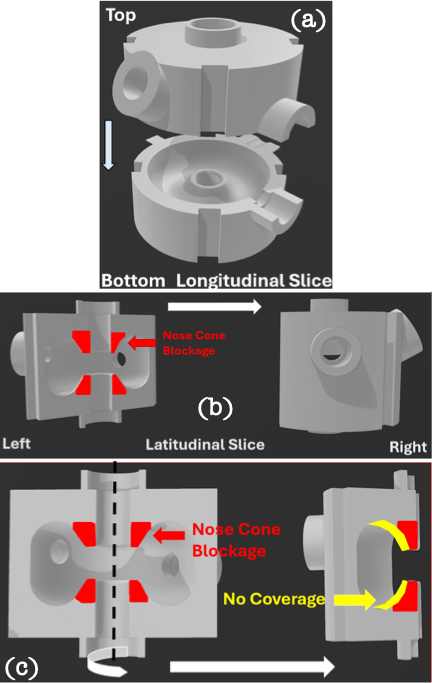 Top
(a)
Bottom Longitudinal Slice

Nose Cone Blockage
(b)
Left
Latitudinal Slice
Right

Nose Cone Blockage
No Coverage
(c)