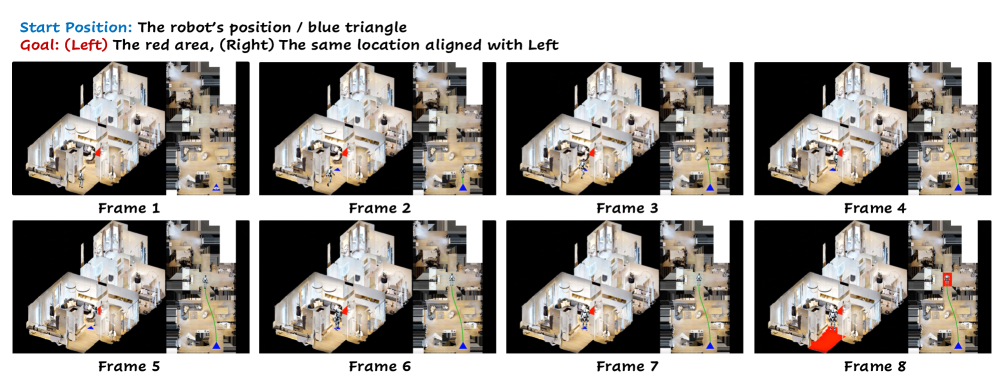 Start Position: The robot's position / blue triangle
Goal: (Left) The red area, (Right) The same location aligned with Left

Frame 1
Frame 2
Frame 3
Frame 4
Frame 5
Frame 6
Frame 7
Frame 8