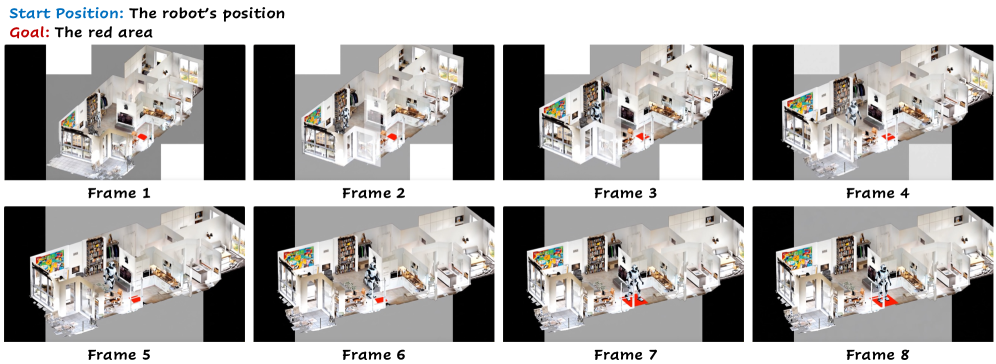 Start Position: The robot's position
Goal: The red area

Frame 1
Frame 2
Frame 3
Frame 4
Frame 5
Frame 6
Frame 7
Frame 8