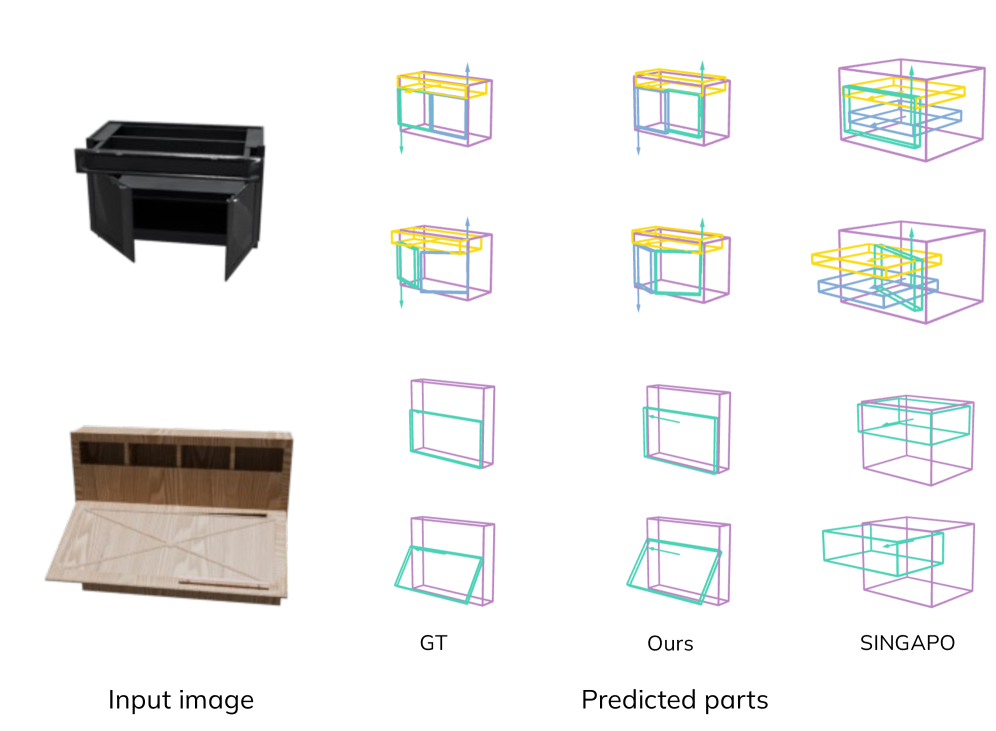 GT

Ours

SINGAPO

Input image

Predicted parts