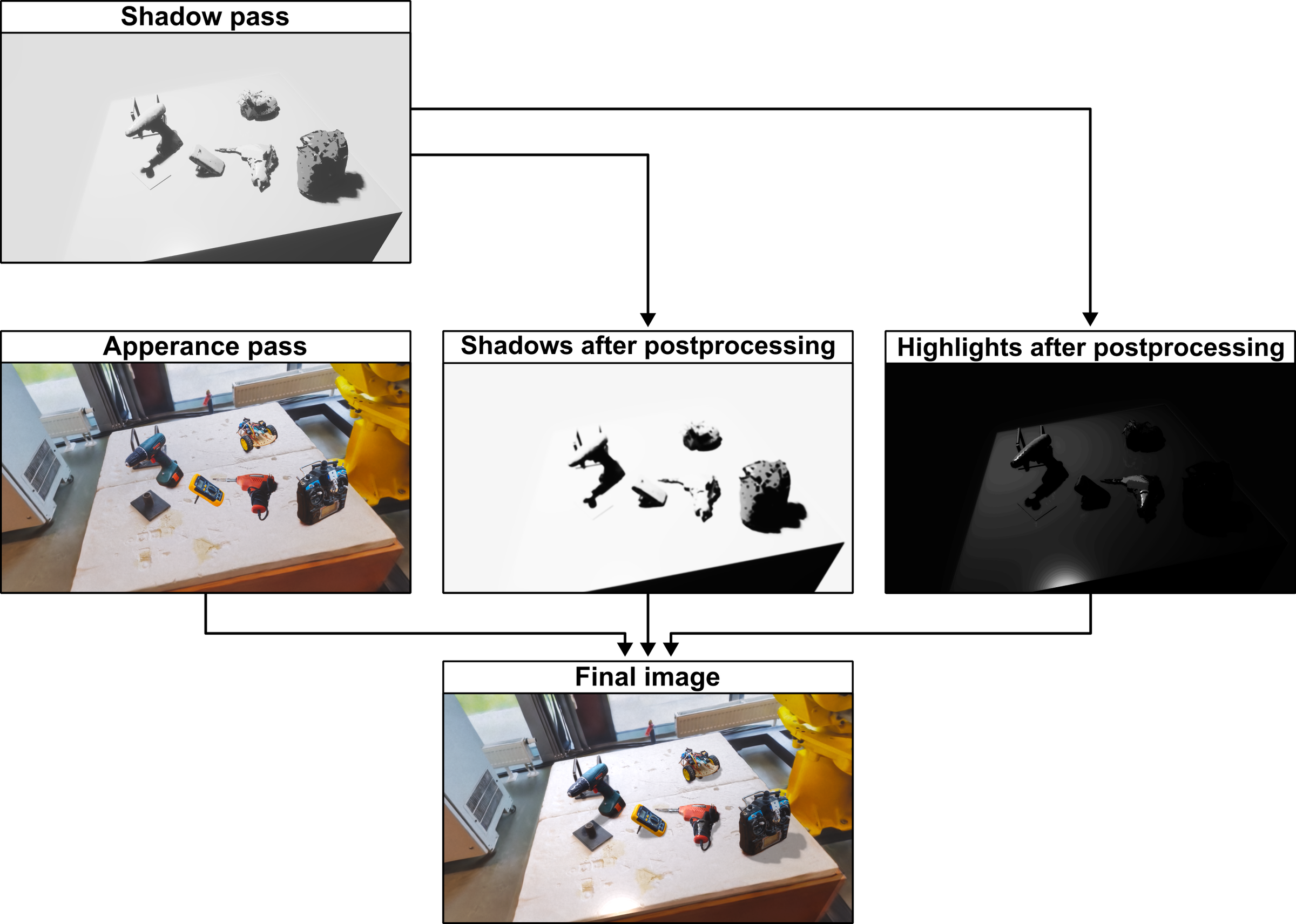 Shadow pass

Apperance pass

Shadows after postprocessing

Highlights after postprocessing

Final image