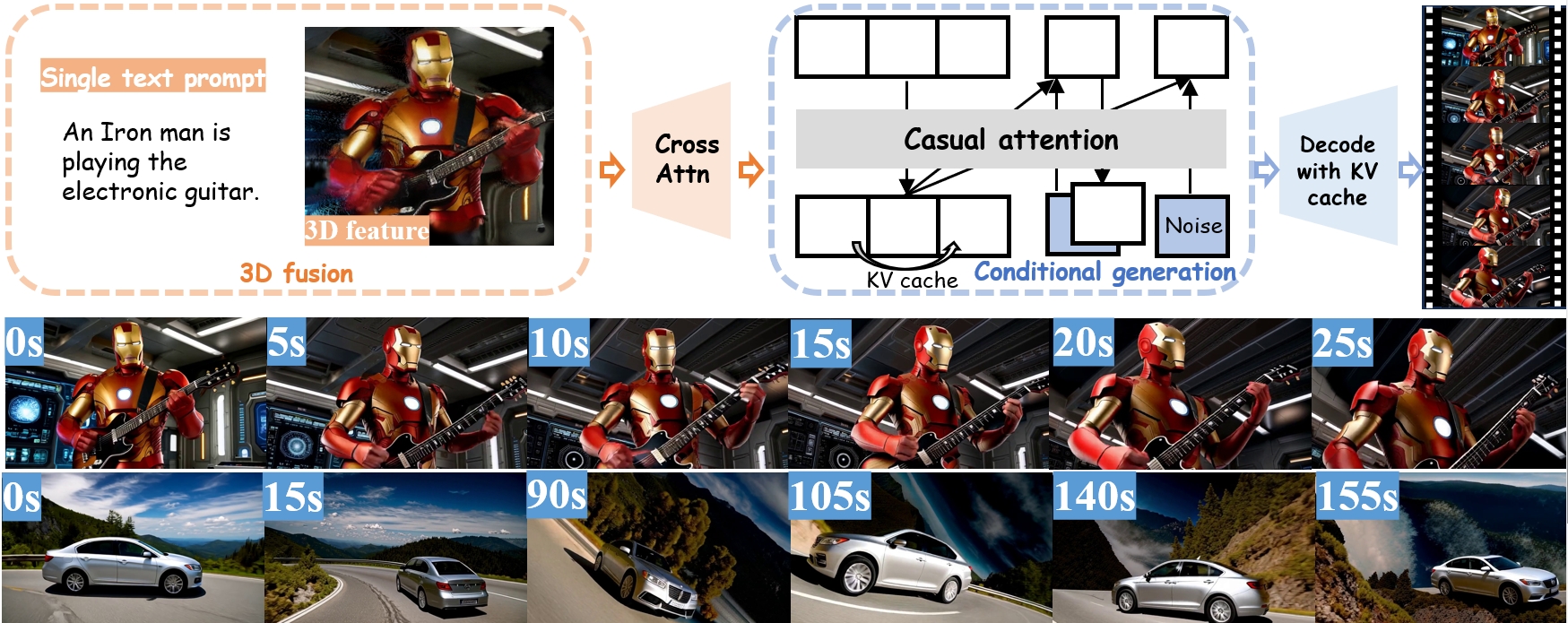 Single text prompt

An Iron man is playing the electronic guitar.

3D feature

3D fusion

Cross Attn

Casual attention

Noise

KV cache

Conditional generation

Decode with KV cache

0s

5s

10s

15s

20s

25s

0s

15s

90s

105s

140s

155s