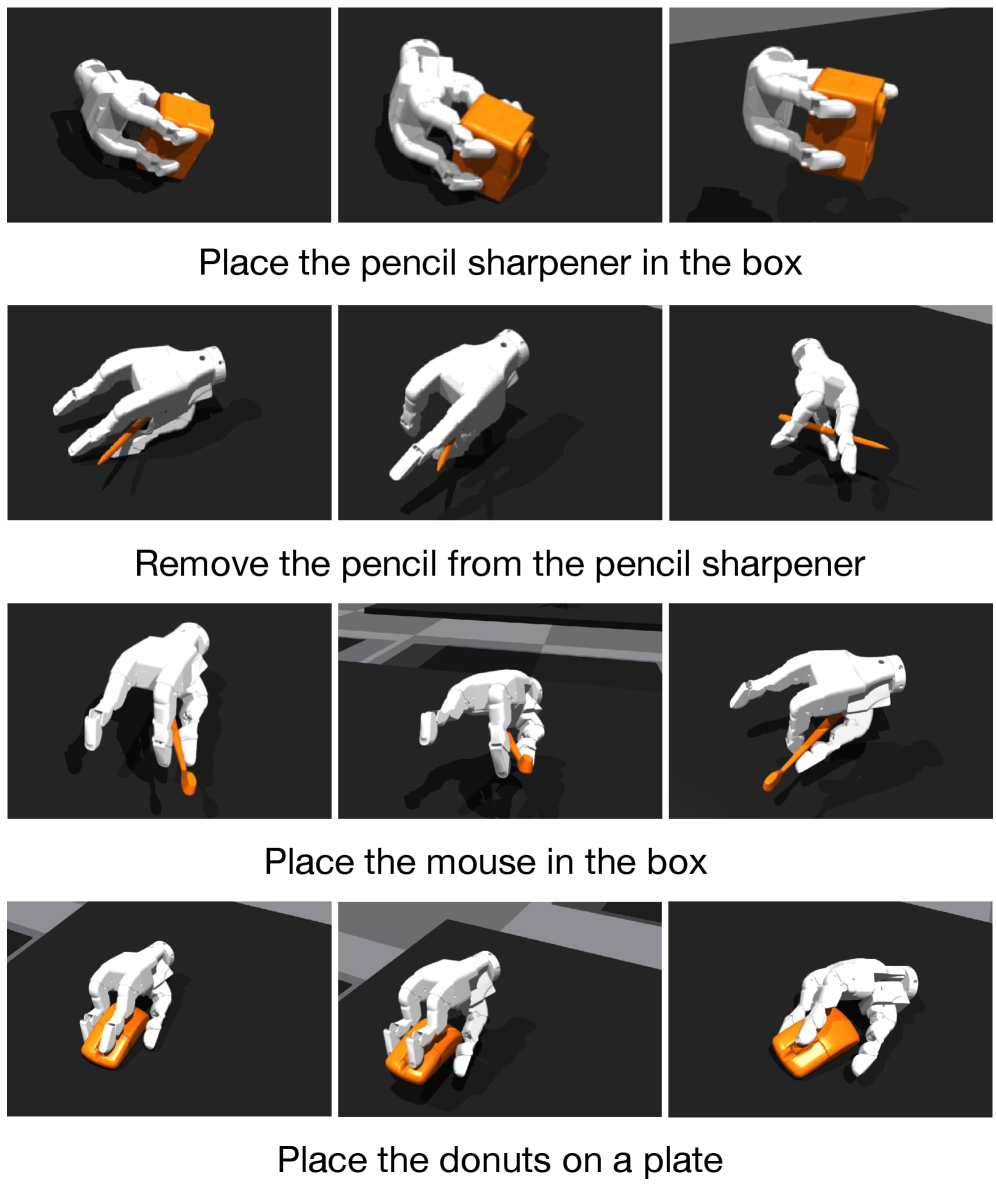 Place the pencil sharpener in the box

Remove the pencil from the pencil sharpener

Place the mouse in the box

Place the donuts on a plate