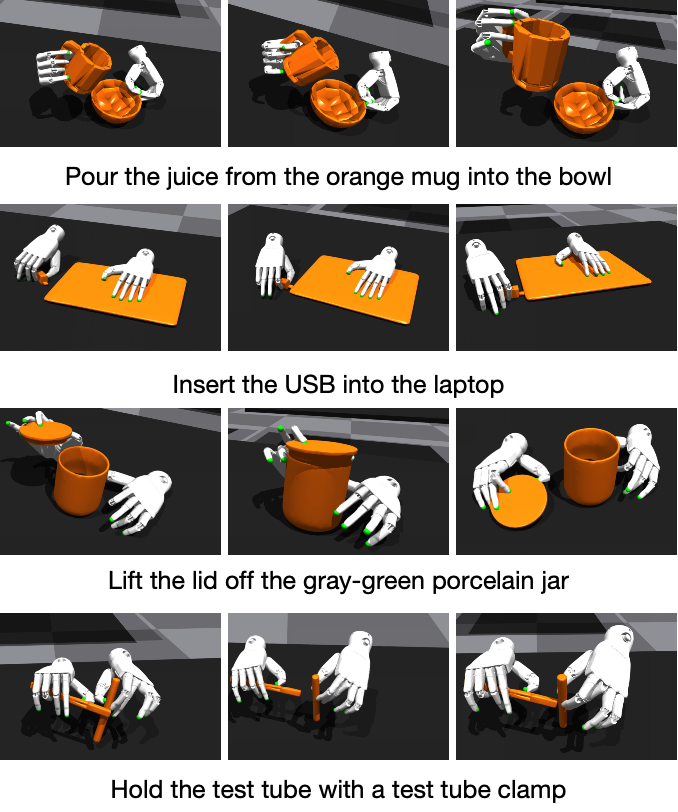 Pour the juice from the orange mug into the bowl

Insert the USB into the laptop

Lift the lid off the gray-green porcelain jar

Hold the test tube with a test tube clamp