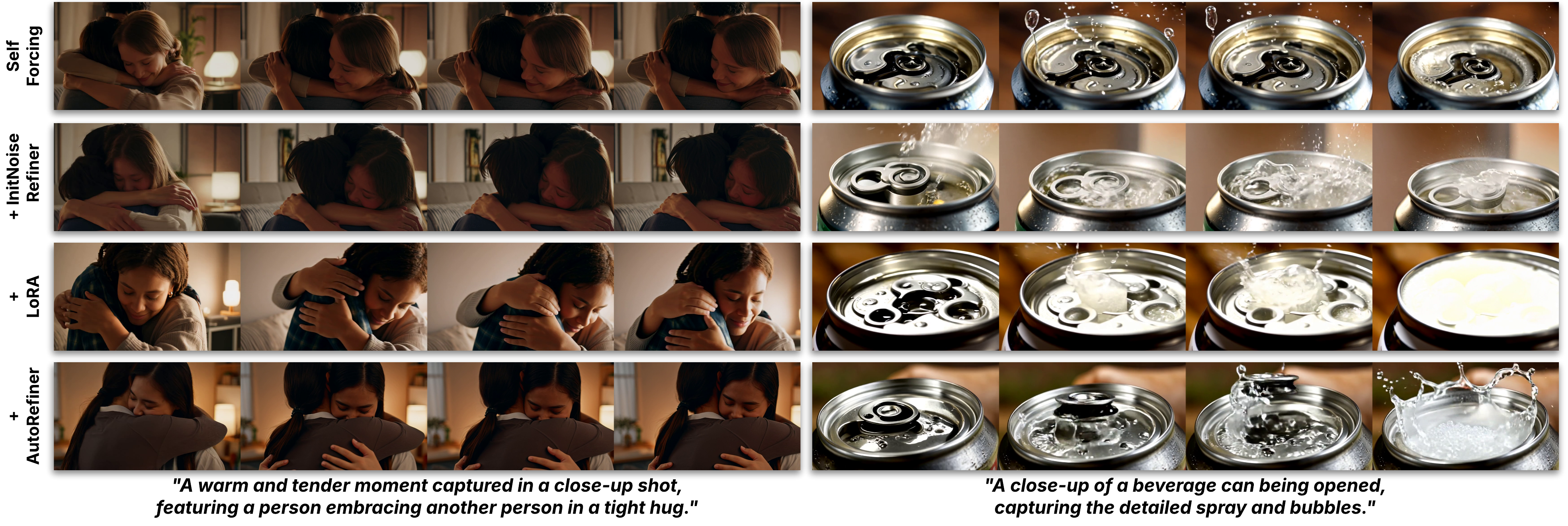 Self Forcing

+ InitNoise Refiner

+ LoRA

+ AutoRefiner

"A warm and tender moment captured in a close-up shot, featuring a person embracing another person in a tight hug."

"A close-up of a beverage can being opened, capturing the detailed spray and bubbles."