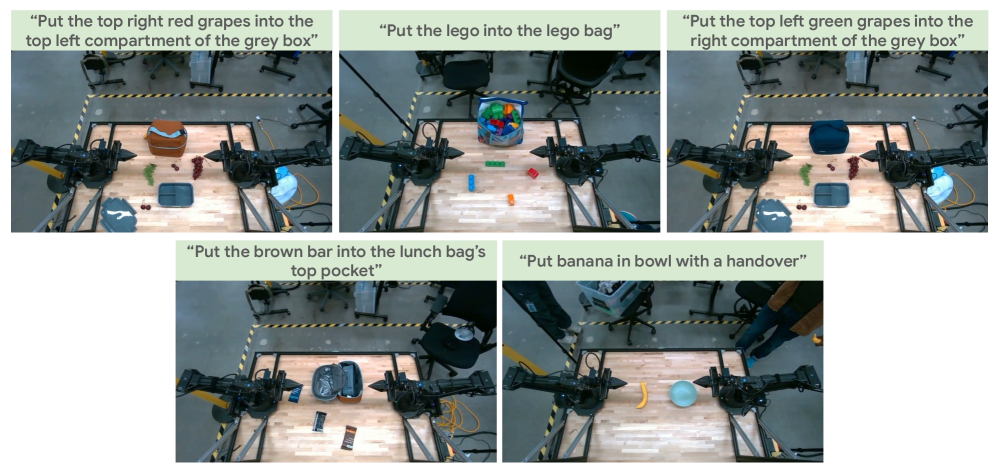 “Put the top right red grapes into the top left compartment of the grey box”

“Put the lego into the lego bag”

“Put the top left green grapes into the right compartment of the grey box”

“Put the brown bar into the lunch bag’s top pocket”

“Put banana in bowl with a handover”