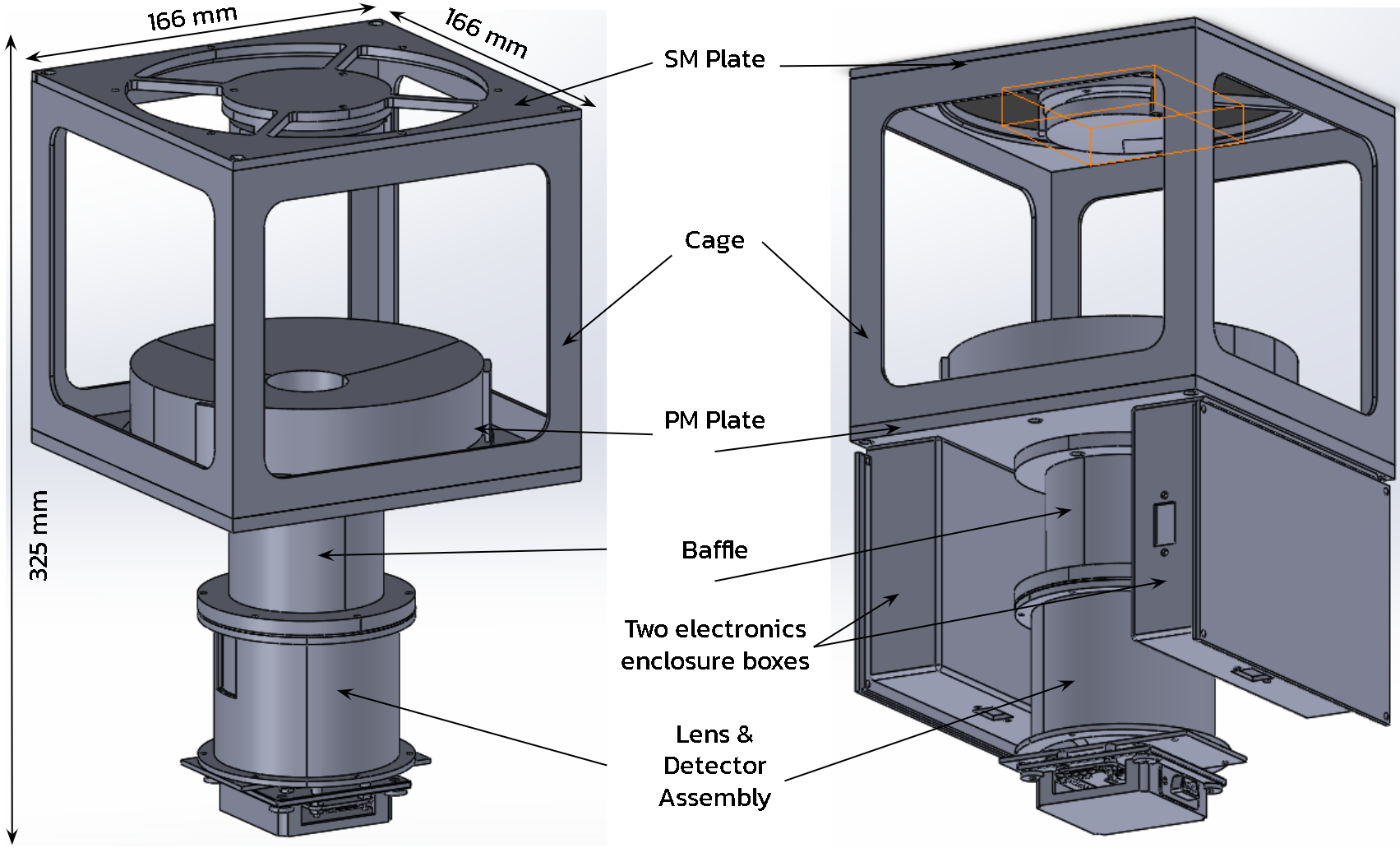 166 mm
166 mm
325 mm
SM Plate
Cage
PM Plate
Baffle
Two electronics enclosure boxes
Lens & Detector Assembly