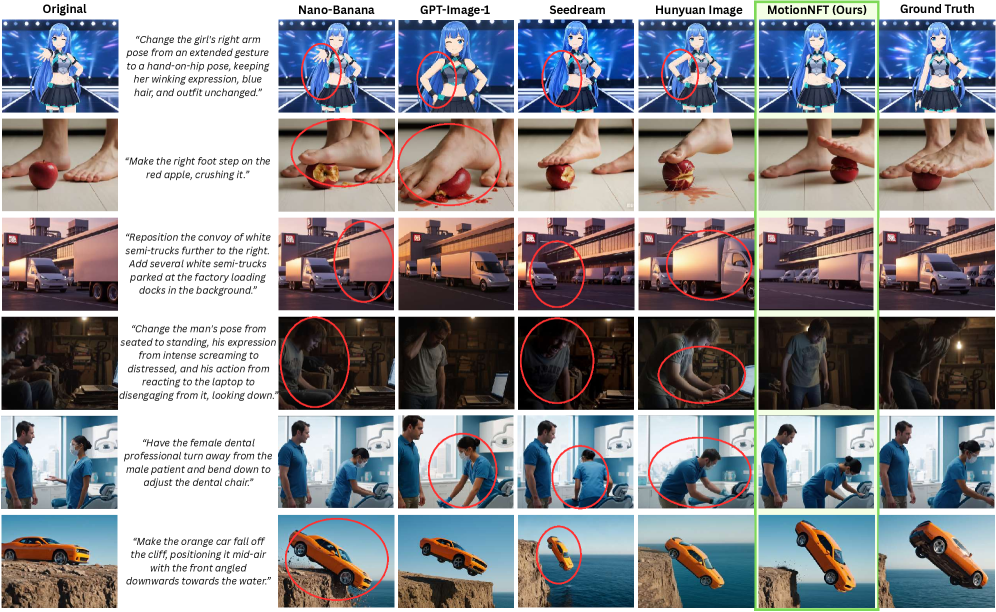 Original

Nano-Banana

GPT-Image-1

Seedream

Hunyuan Image

MotionNFT (Ours)

Ground Truth

"Change the girl's right arm pose from an extended gesture to a hand-on-hip pose, keeping her winking expression, blue hair, and outfit unchanged."

"Make the right foot step on the red apple, crushing it."

"Reposition the convoy of white semi-trucks further to the right. Add several white semi-trucks parked at the factory loading docks in the background."

"Change the man's pose from seated to standing, his expression from intense screaming to distressed, and his action from reacting to the laptop to disengaging from it, looking down."

"Have the female dental professional turn away from the male patient and bend down to adjust the dental chair."

"Make the orange car fall off the cliff, positioning it mid-air with the front angled downwards towards the water."