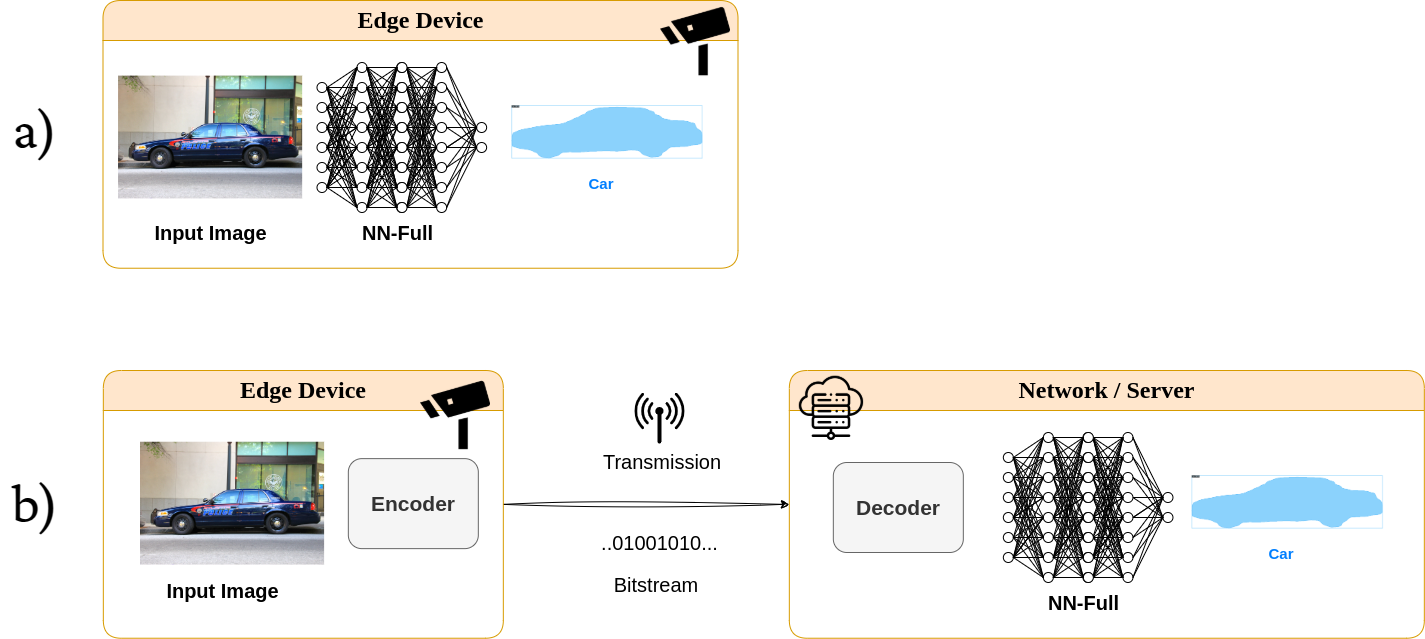 a)

Edge Device

Input Image

NN-Full

Car

b)

Edge Device

Input Image

Encoder

Transmission

..01001010...

Bitstream

Network / Server

Decoder

NN-Full

Car