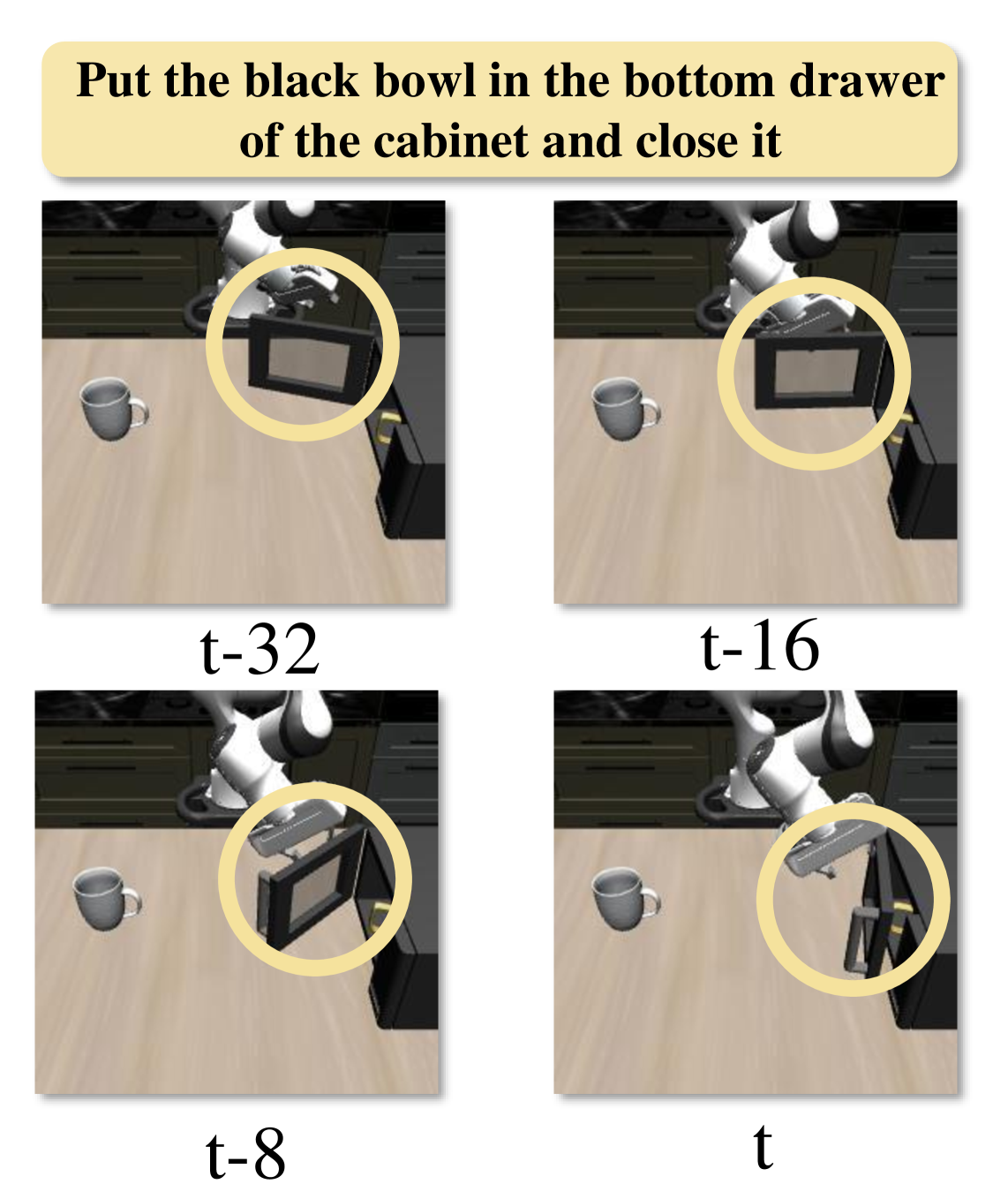 Put the black bowl in the bottom drawer of the cabinet and close it

t-32

t-16

t-8

t