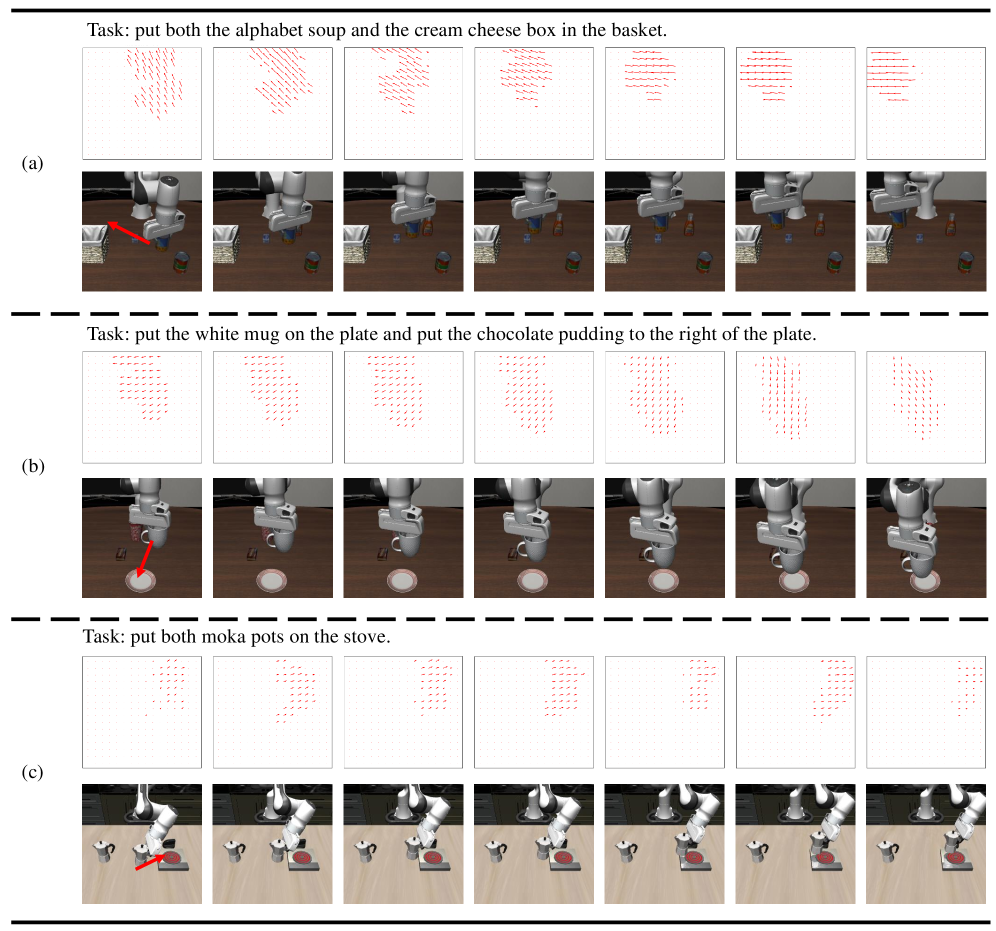 Task: put both the alphabet soup and the cream cheese box in the basket.

(a)

Task: put the white mug on the plate and put the chocolate pudding to the right of the plate.

(b)

Task: put both moka pots on the stove.

(c)