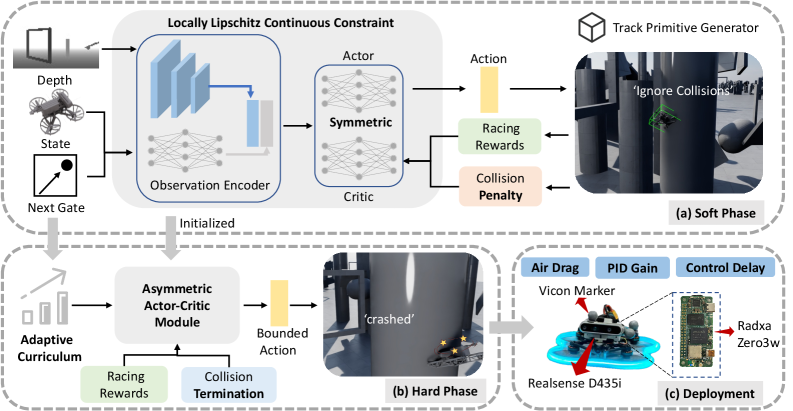 Locally Lipschitz Continuous Constraint

Track Primitive Generator

Depth

State

Next Gate

Observation Encoder

Actor

Symmetric

Critic

Action

Racing Rewards

Collision Penalty

'Ignore Collisions'

(a) Soft Phase

Initialized

Adaptive Curriculum

Asymmetric Actor-Critic Module

Racing Rewards

Collision Termination

Bounded Action

'crashed'

(b) Hard Phase

Air Drag

PID Gain

Control Delay

Vicon Marker

Radxa Zero3w

Realsense D435i

(c) Deployment