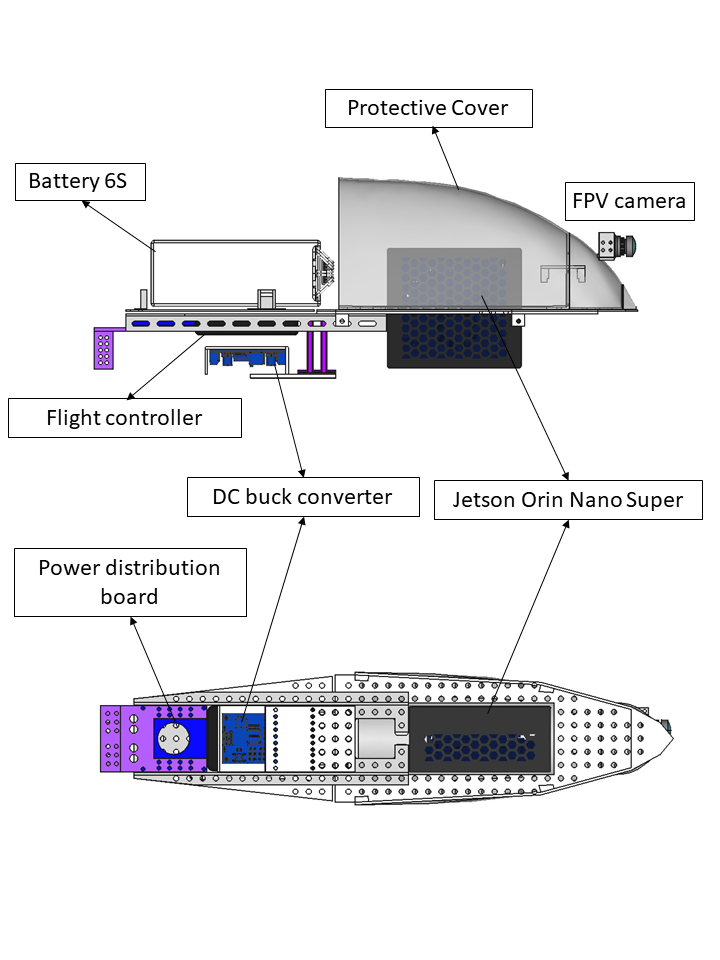 Protective Cover

Battery 6S

FPV camera

Flight controller

DC buck converter

Jetson Orin Nano Super

Power distribution board