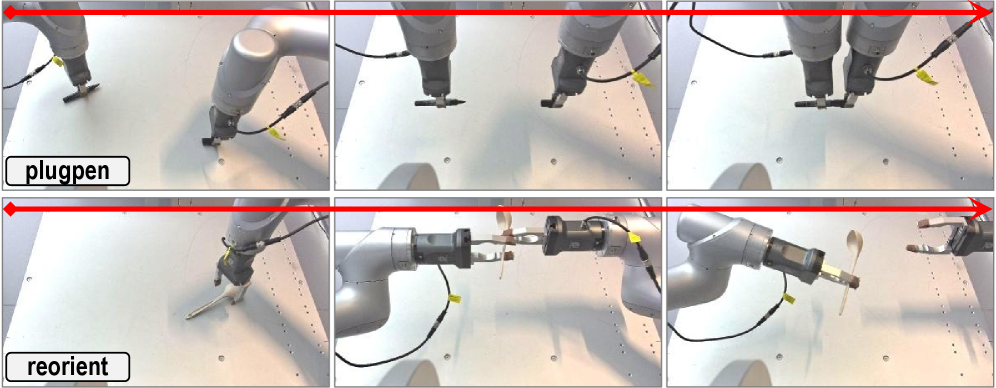 plugpen

reorient