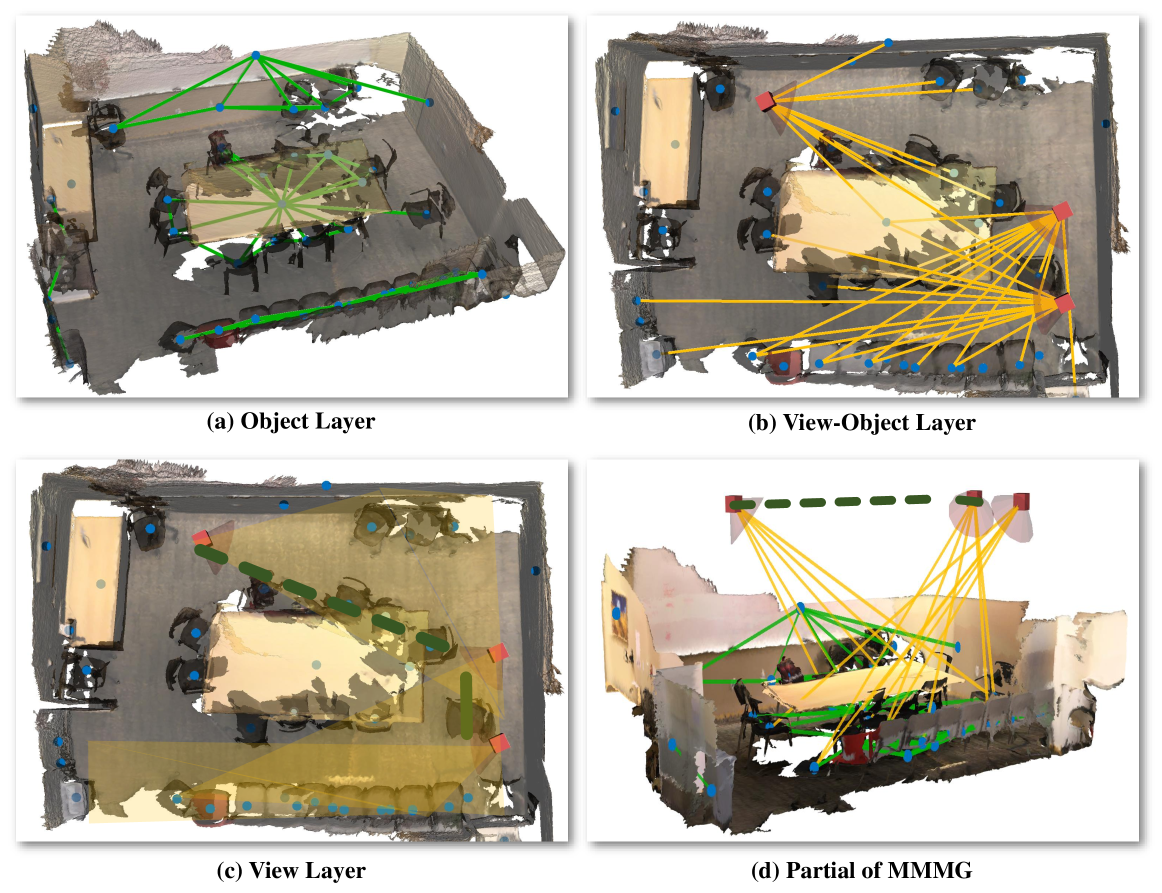 (a) Object Layer

(b) View-Object Layer

(c) View Layer

(d) Partial of MMMG