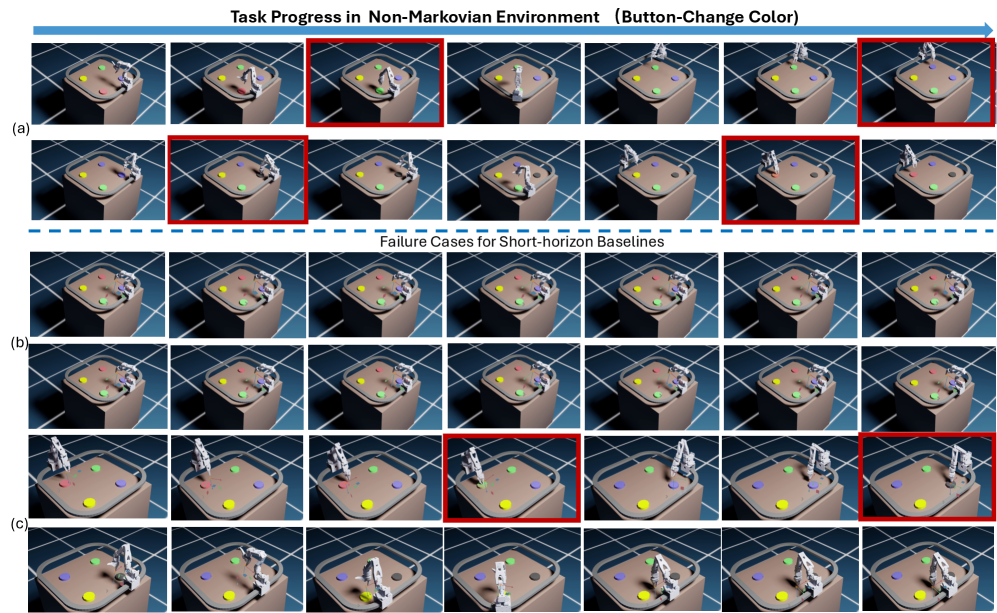 Task Progress in Non-Markovian Environment (Button-Change Color)

(a)

Failure Cases for Short-horizon Baselines

(b)

(c)