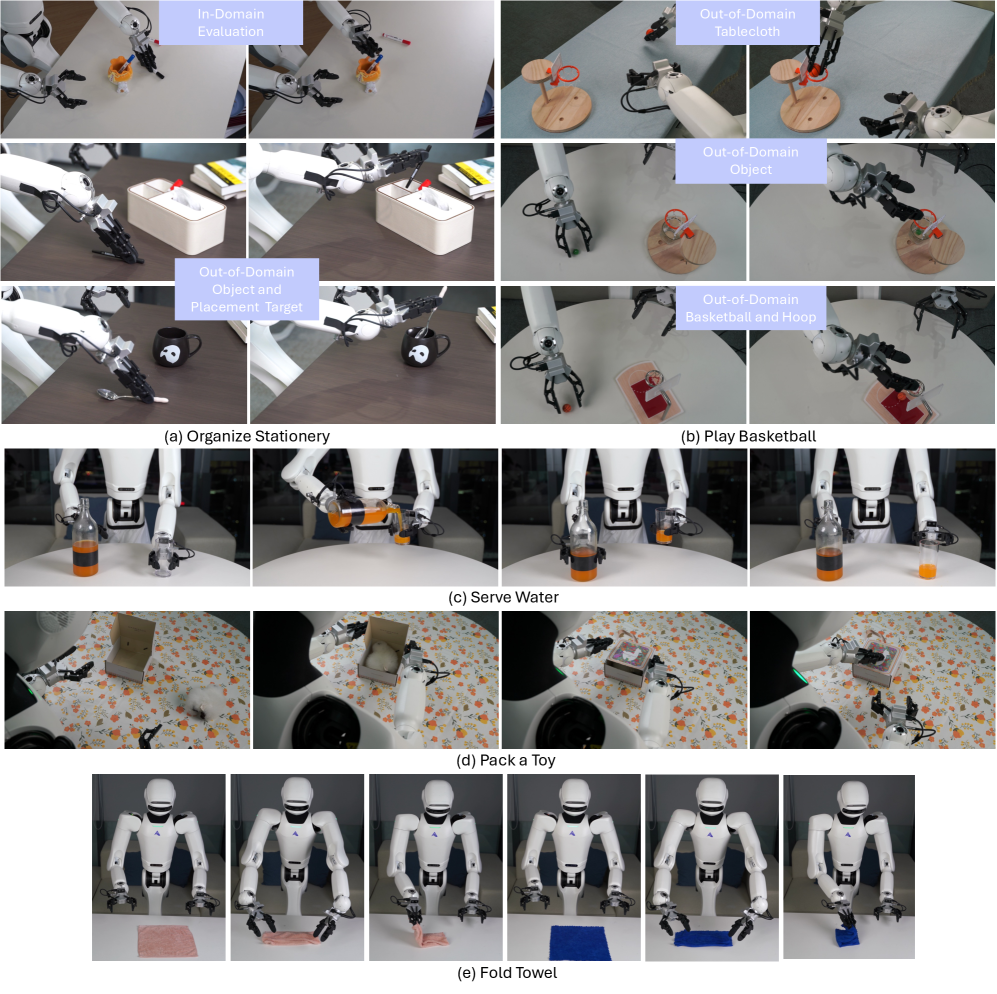 In-Domain Evaluation

Out-of-Domain Object and Placement Target

(a) Organize Stationery

Out-of-Domain Tablecloth

Out-of-Domain Object

Out-of-Domain Basketball and Hoop

(b) Play Basketball

(c) Serve Water

(d) Pack a Toy

(e) Fold Towel