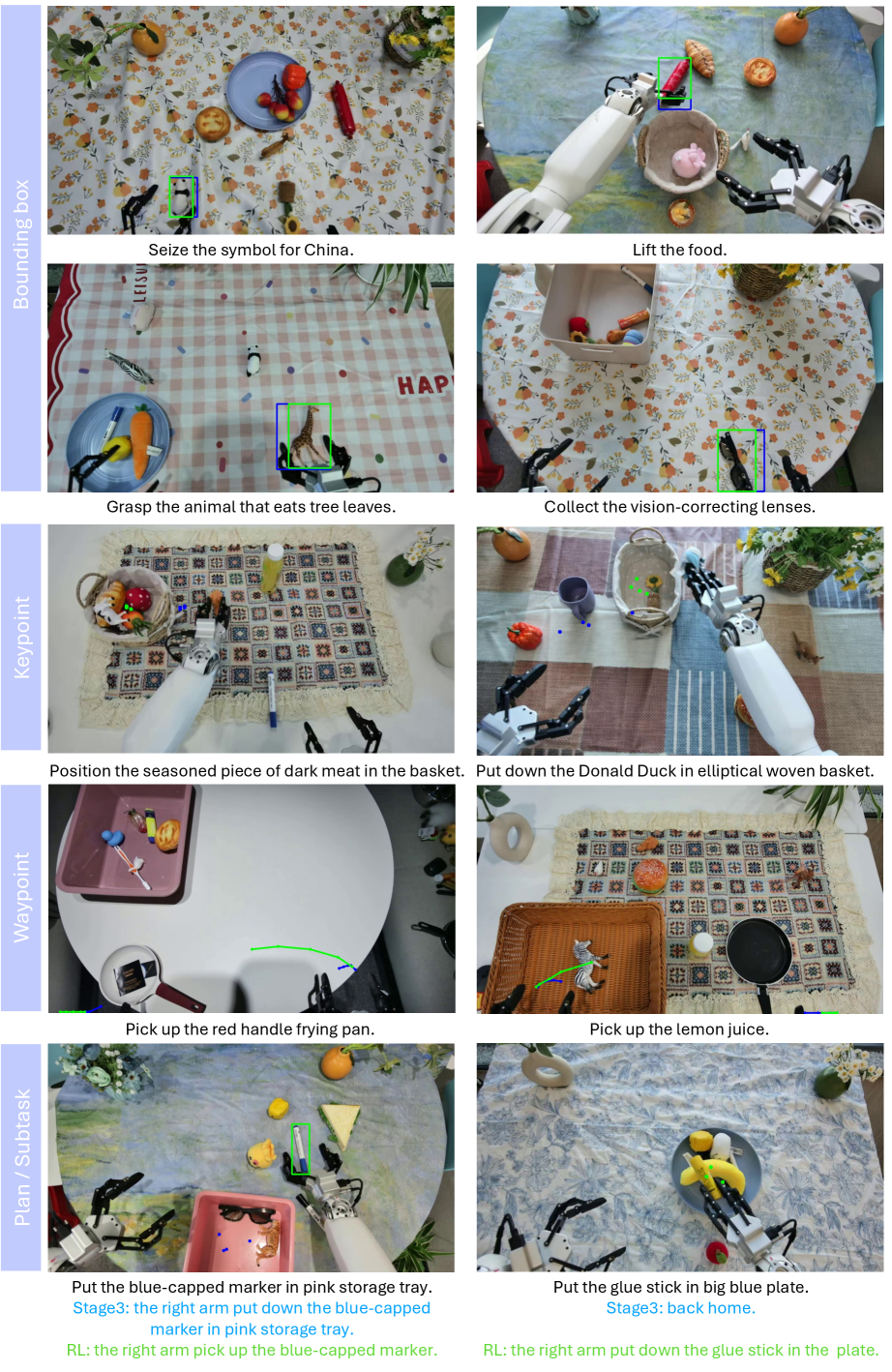 Bounding box

Seize the symbol for China.

Lift the food.

LEISU

HAP

Grasp the animal that eats tree leaves.

Collect the vision-correcting lenses.

Keypoint

Position the seasoned piece of dark meat in the basket.

Put down the Donald Duck in elliptical woven basket.

Waypoint

Pick up the red handle frying pan.

Pick up the lemon juice.

Plan / Subtask

Put the blue-capped marker in pink storage tray.
Stage3: the right arm put down the blue-capped marker in pink storage tray.
RL: the right arm pick up the blue-capped marker.

Put the glue stick in big blue plate.
Stage3: back home.
RL: the right arm put down the glue stick in the plate.