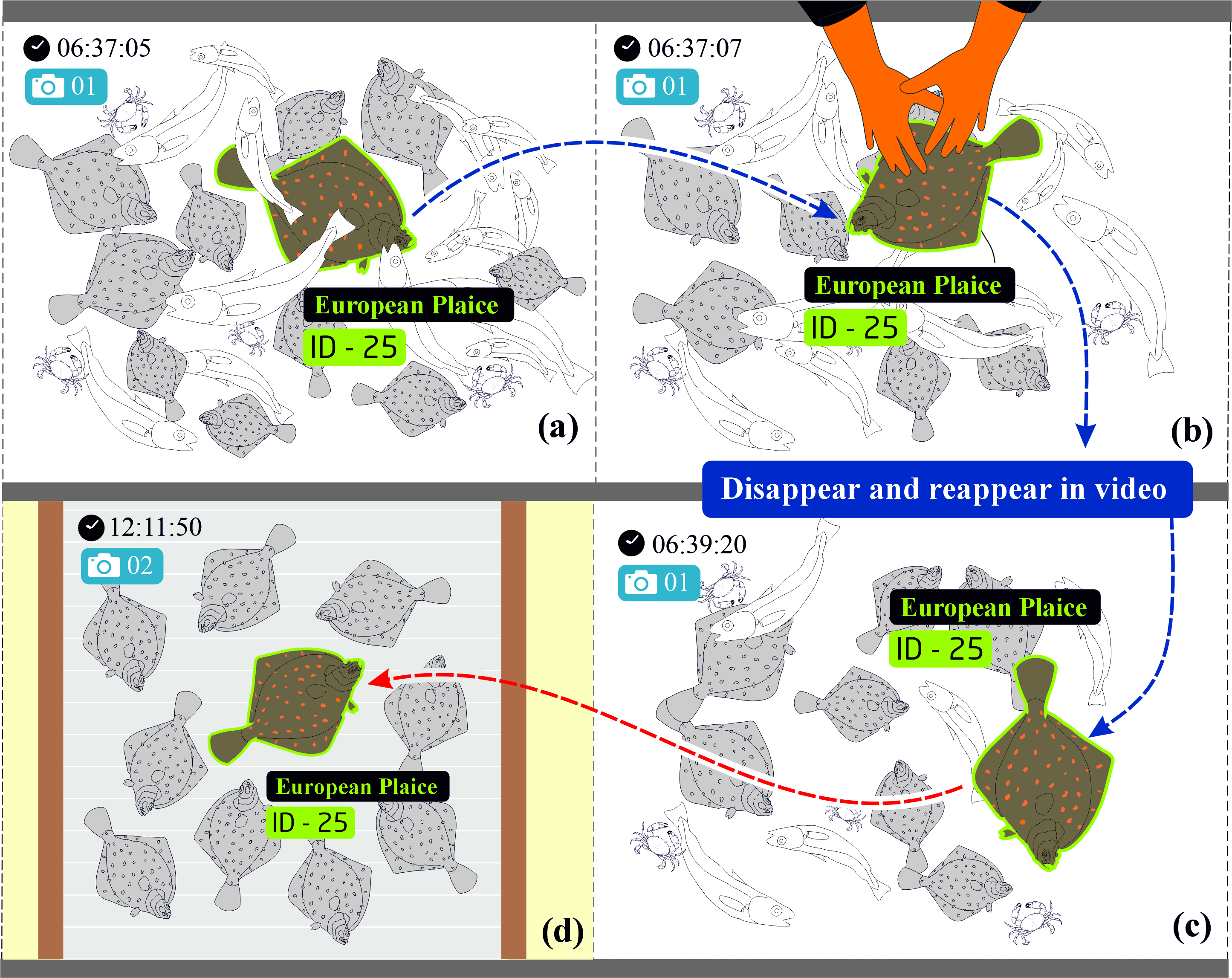 06:37:05
01
European Plaice
ID - 25
(a)

06:37:07
01
European Plaice
ID - 25
(b)

Disappear and reappear in video

12:11:50
02
European Plaice
ID - 25
(d)

06:39:20
01
European Plaice
ID - 25
(c)