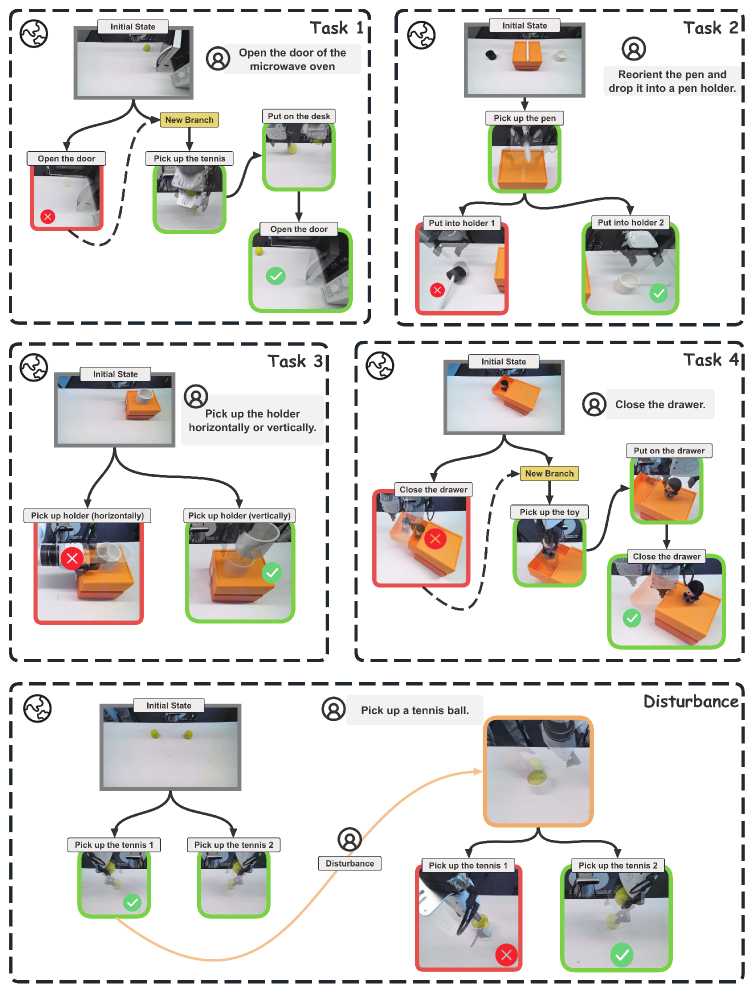 Task 1

Initial State

Open the door of the microwave oven

New Branch

Open the door

Pick up the tennis

Put on the desk

Open the door

Task 2

Initial State

Reorient the pen and drop it into a pen holder.

Pick up the pen

Put into holder 1

Put into holder 2

Task 3

Initial State

Pick up the holder horizontally or vertically.

Pick up holder (horizontally)

Pick up holder (vertically)

Task 4

Initial State

Close the drawer.

New Branch

Close the drawer

Pick up the toy

Put on the drawer

Close the drawer

Disturbance

Initial State

Pick up a tennis ball.

Pick up the tennis 1

Pick up the tennis 2

Disturbance

Pick up the tennis 1

Pick up the tennis 2