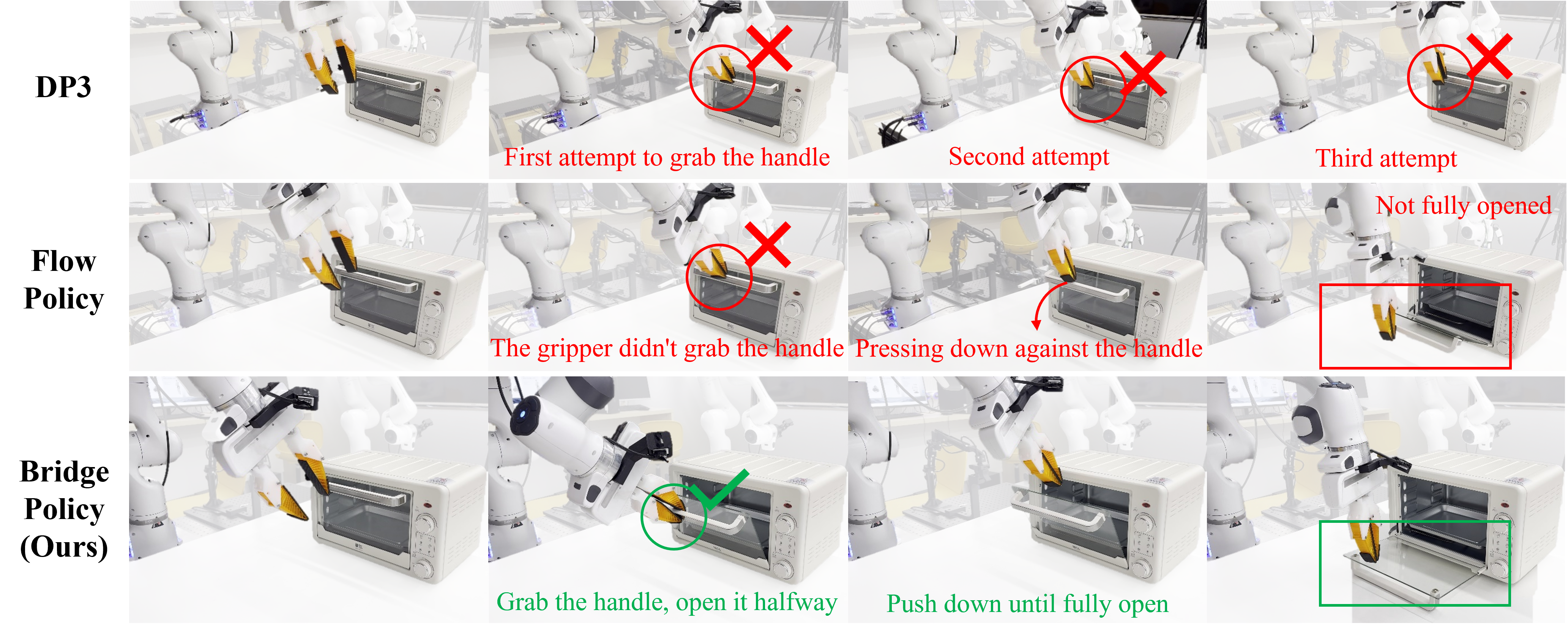 DP3

First attempt to grab the handle

Second attempt

Third attempt

Flow Policy

The gripper didn't grab the handle

Pressing down against the handle

Not fully opened

Bridge Policy (Ours)

Grab the handle, open it halfway

Push down until fully open