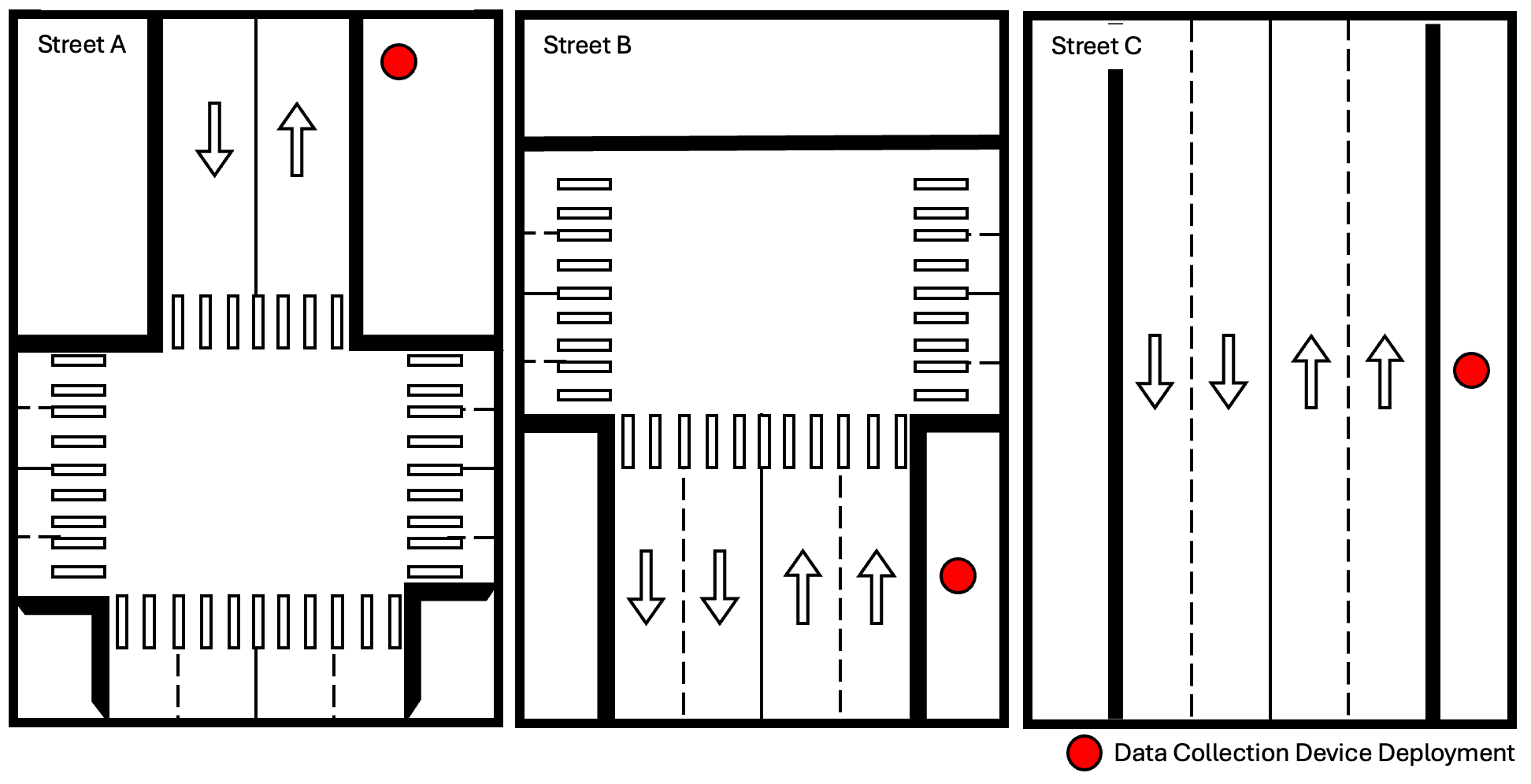 Street A

Street B

Street C

Data Collection Device Deployment