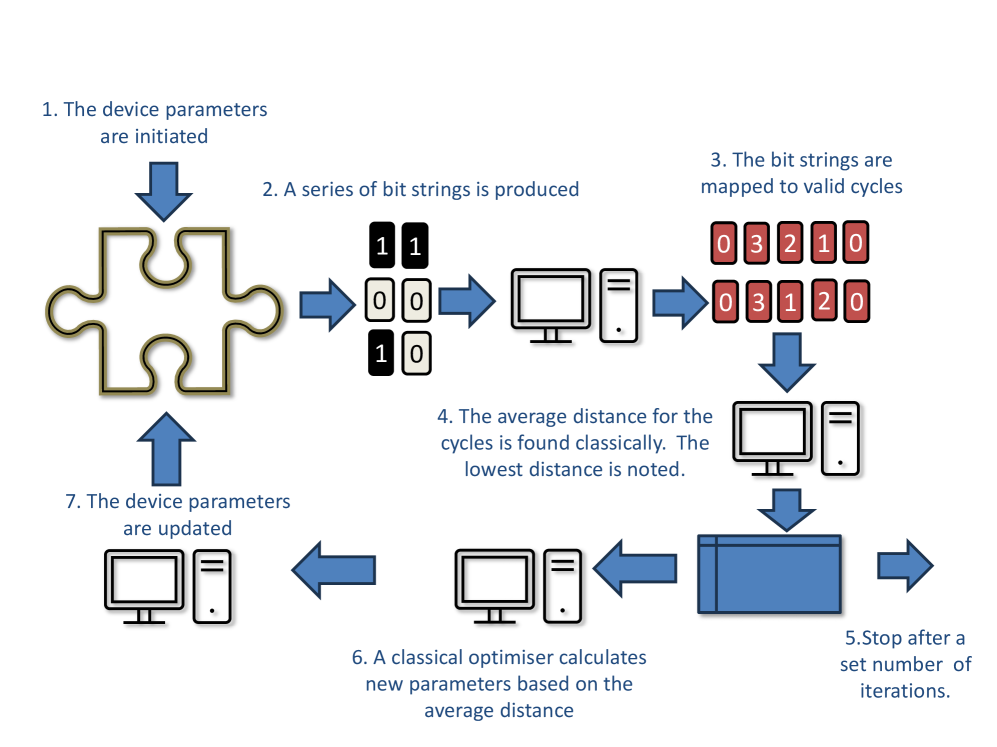 1. The device parameters are initiated

2. A series of bit strings is produced

1 1
0 0
1 0

3. The bit strings are mapped to valid cycles

0 3 2 1 0
0 3 1 2 0

4. The average distance for the cycles is found classically. The lowest distance is noted.

5.Stop after a set number of iterations.

6. A classical optimiser calculates new parameters based on the average distance

7. The device parameters are updated