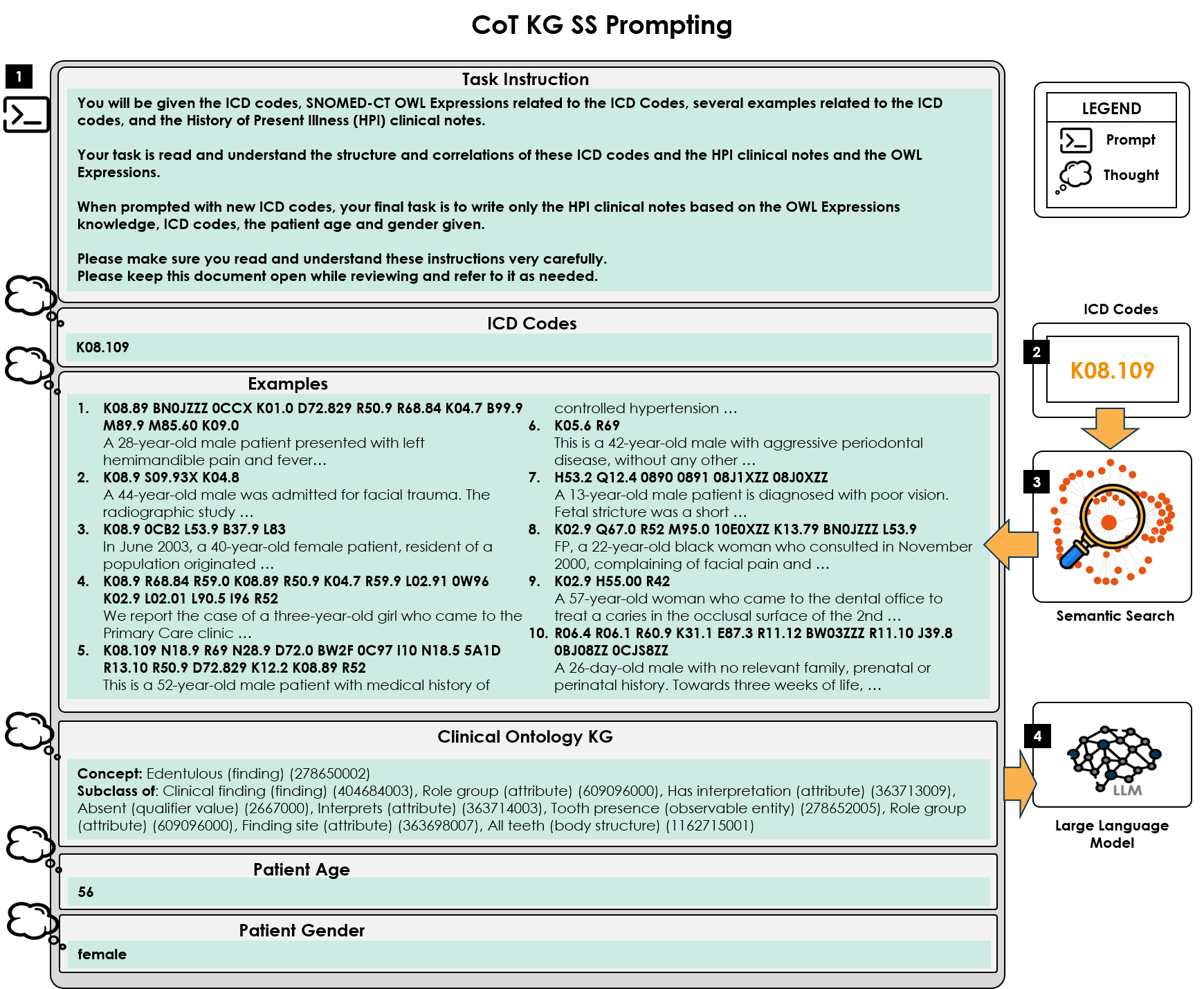 CoT KG SS Prompting

1

Task Instruction

You will be given the ICD codes, SNOMED-CT OWL Expressions related to the ICD Codes, several examples related to the ICD codes, and the History of Present Illness (HPI) clinical notes.

Your task is read and understand the structure and correlations of these ICD codes and the HPI clinical notes and the OWL Expressions.

When prompted with new ICD codes, your final task is to write only the HPI clinical notes based on the OWL Expressions knowledge, ICD codes, the patient age and gender given.

Please make sure you read and understand these instructions very carefully.
Please keep this document open while reviewing and refer to it as needed.

ICD Codes

K08.109

Examples

1. K08.89 BN0JZZZ 0CCX K01.0 D72.829 R50.9 R68.84 K04.7 B99.9 M89.9 M85.60 K09.0
A 28-year-old male patient presented with left hemimandible pain and fever…
2. K08.9 S09.93X K04.8
A 44-year-old male was admitted for facial trauma. The radiographic study …
3. K08.9 0CB2 L53.9 B37.9 L83
In June 2003, a 40-year-old female patient, resident of a population originated …
4. K08.9 R68.84 R59.0 K08.89 R50.9 K04.7 R59.9 L02.91 0W96 K02.9 L02.01 L90.5 I96 R52
We report the case of a three-year-old girl who came to the Primary Care clinic …
5. K08.109 N18.9 R69 N28.9 D72.0 BW2F 0C97 I10 N18.5 5A1D R13.10 R50.9 D72.829 K12.2 K08.89 R52
This is a 52-year-old male patient with medical history of controlled hypertension …
6. K05.6 R69
This is a 42-year-old male with aggressive periodontal disease, without any other …
7. H53.2 Q12.4 0890 0891 08J1XZZ 08J0XZZ
A 13-year-old male patient is diagnosed with poor vision. Fetal stricture was a short …
8. K02.9 Q67.0 R52 M95.0 10E0XZZ K13.79 BN0JZZZ L53.9
FP, a 22-year-old black woman who consulted in November 2000, complaining of facial pain and …
9. K02.9 H55.00 R42
A 57-year-old woman who came to the dental office to treat a caries in the occlusal surface of the 2nd …
10. R06.4 R06.1 R60.9 K31.1 E87.3 R11.12 BW03ZZZ R11.10 J39.8 0BJ08ZZ 0CJS8ZZ
A 26-day-old male with no relevant family, prenatal or perinatal history. Towards three weeks of life, …

Clinical Ontology KG

Concept: Edentulous (finding) (278650002)
Subclass of: Clinical finding (finding) (404684003), Role group (attribute) (609096000), Has interpretation (attribute) (363713009), Absent (qualifier value) (2667000), Interprets (attribute) (363714003), Tooth presence (observable entity) (278652005), Role group (attribute) (609096000), Finding site (attribute) (363698007), All teeth (body structure) (1162715001)

Patient Age

56

Patient Gender

female

LEGEND
Prompt
Thought

ICD Codes
2
K08.109

3
Semantic Search

4
LLM
Large Language Model