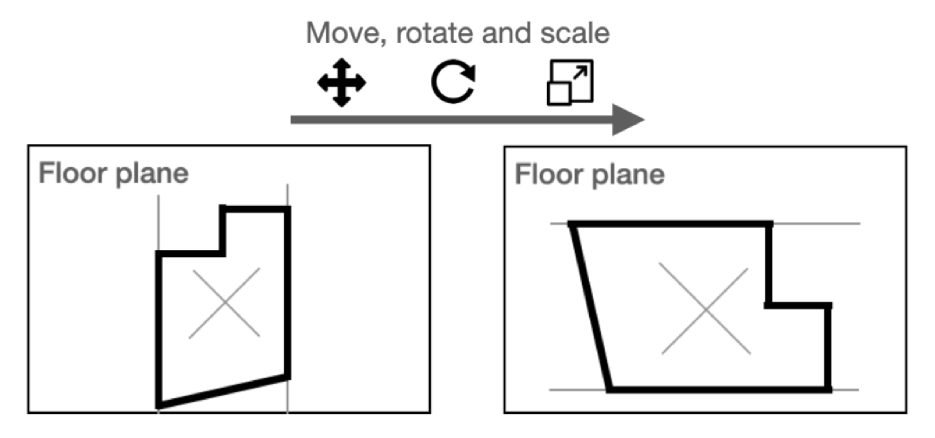 Move, rotate and scale

Floor plane

Floor plane