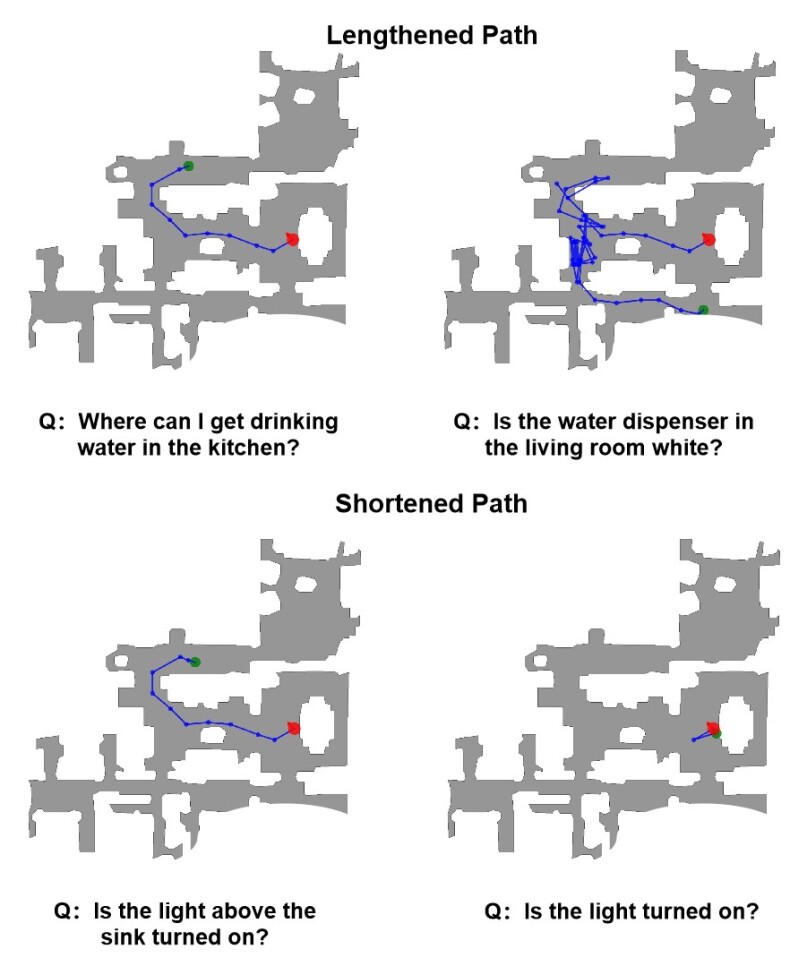 Lengthened Path

Q: Where can I get drinking water in the kitchen?

Q: Is the water dispenser in the living room white?

Shortened Path

Q: Is the light above the sink turned on?

Q: Is the light turned on?