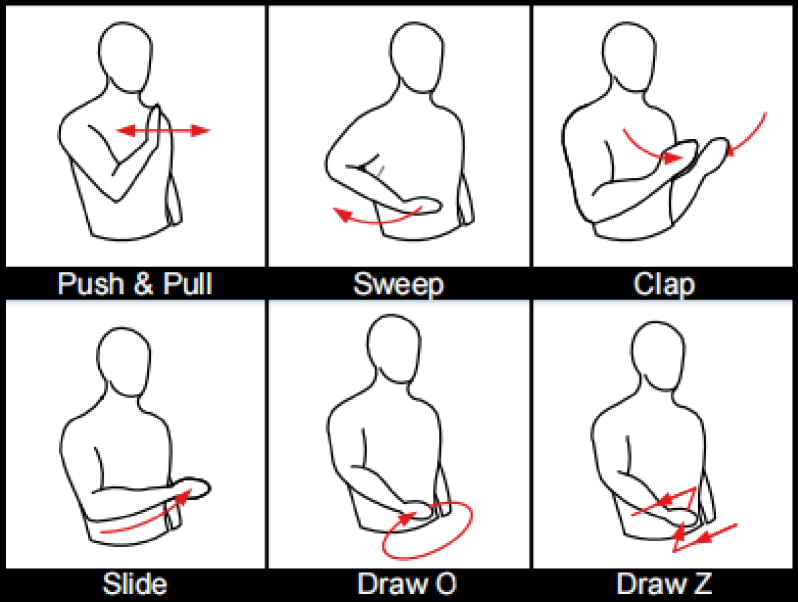 Push & Pull

Sweep

Clap

Slide

Draw O

Draw Z