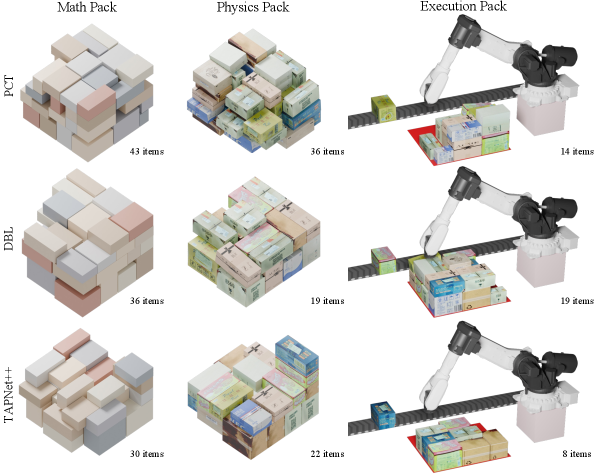 Math Pack

Physics Pack

Execution Pack

PCT

43 items

36 items

14 items

DBL

36 items

19 items

19 items

TAPNet++

30 items

22 items

8 items