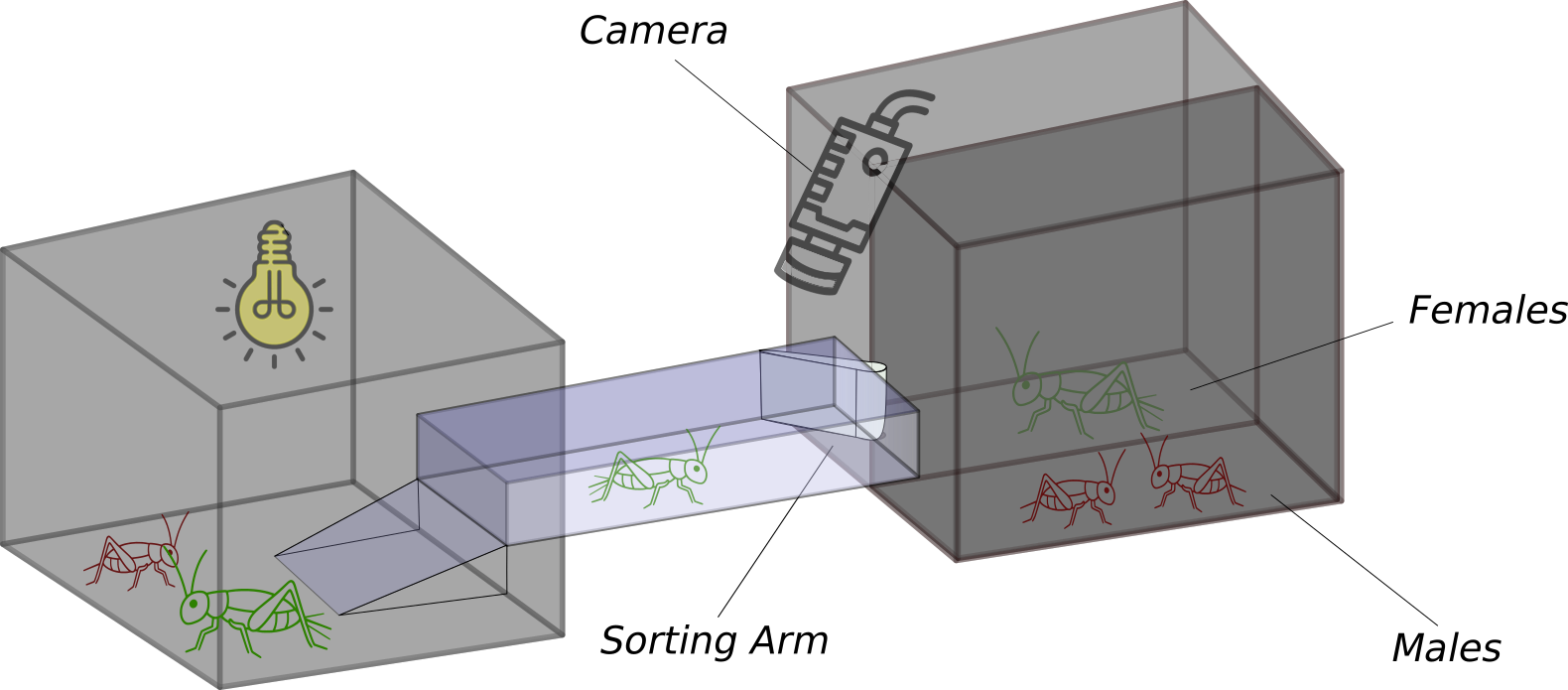 Camera

Females

Sorting Arm

Males