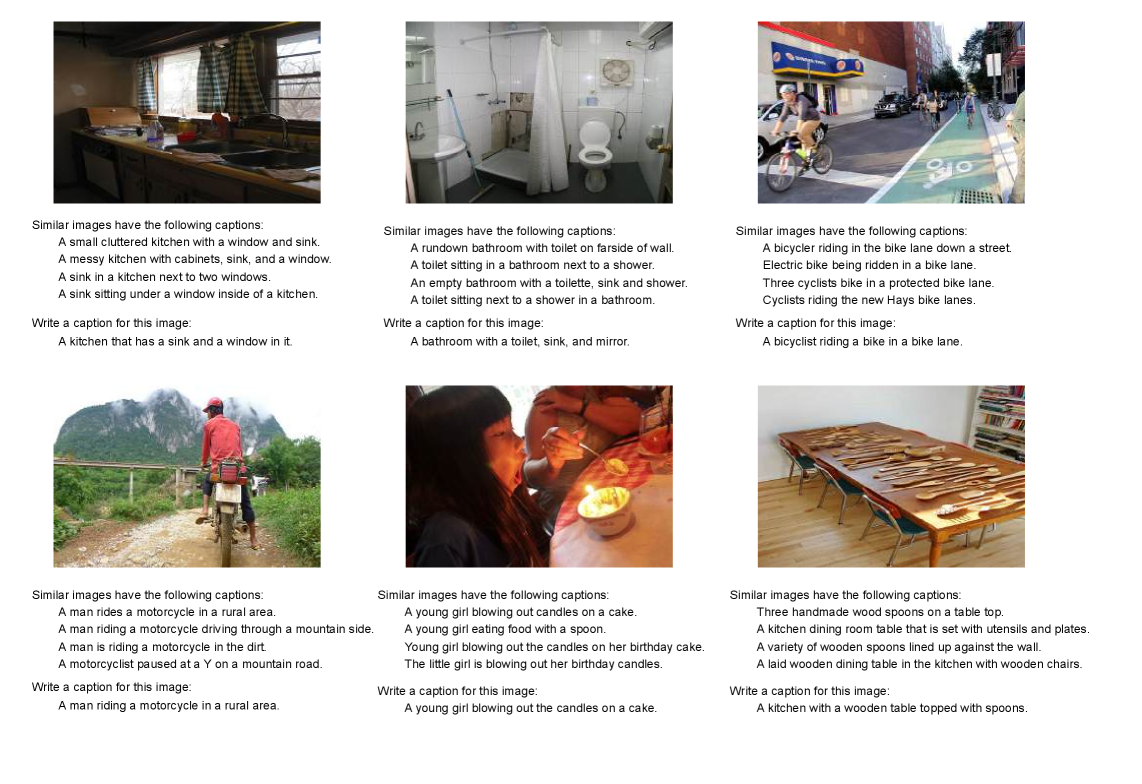 Similar images have the following captions:
A small cluttered kitchen with a window and sink.
A messy kitchen with cabinets, sink, and a window.
A sink in a kitchen next to two windows.
A sink sitting under a window inside of a kitchen.

Write a caption for this image:
A kitchen that has a sink and a window in it.

Similar images have the following captions:
A rundown bathroom with toilet on farside of wall.
A toilet sitting in a bathroom next to a shower.
An empty bathroom with a toilette, sink and shower.
A toilet sitting next to a shower in a bathroom.

Write a caption for this image:
A bathroom with a toilet, sink, and mirror.

Similar images have the following captions:
A bicycler riding in the bike lane down a street.
Electric bike being ridden in a bike lane.
Three cyclists bike in a protected bike lane.
Cyclists riding the new Hays bike lanes.

Write a caption for this image:
A bicyclist riding a bike in a bike lane.

Similar images have the following captions:
A man rides a motorcycle in a rural area.
A man riding a motorcycle driving through a mountain side.
A man is riding a motorcycle in the dirt.
A motorcyclist paused at a Y on a mountain road.

Write a caption for this image:
A man riding a motorcycle in a rural area.

Similar images have the following captions:
A young girl blowing out candles on a cake.
A young girl eating food with a spoon.
Young girl blowing out the candles on her birthday cake.
The little girl is blowing out her birthday candles.

Write a caption for this image:
A young girl blowing out the candles on a cake.

Similar images have the following captions:
Three handmade wood spoons on a table top.
A kitchen dining room table that is set with utensils and plates.
A variety of wooden spoons lined up against the wall.
A laid wooden dining table in the kitchen with wooden chairs.

Write a caption for this image:
A kitchen with a wooden table topped with spoons.