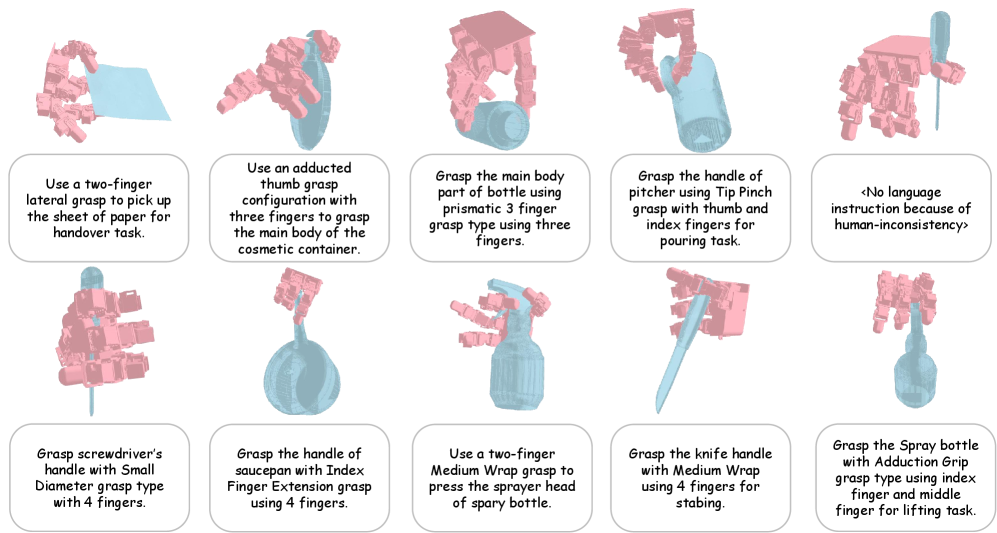 Use a two-finger lateral grasp to pick up the sheet of paper for handover task.

Use an adducted thumb grasp configuration with three fingers to grasp the main body of the cosmetic container.

Grasp the main body part of bottle using prismatic 3 finger grasp type using three fingers.

Grasp the handle of pitcher using Tip Pinch grasp with thumb and index fingers for pouring task.

<No language instruction because of human-inconsistency>

Grasp screwdriver's handle with Small Diameter grasp type with 4 fingers.

Grasp the handle of saucepan with Index Finger Extension grasp using 4 fingers.

Use a two-finger Medium Wrap grasp to press the sprayer head of spary bottle.

Grasp the knife handle with Medium Wrap using 4 fingers for stabing.

Grasp the Spray bottle with Adduction Grip grasp type using index finger and middle finger for lifting task.