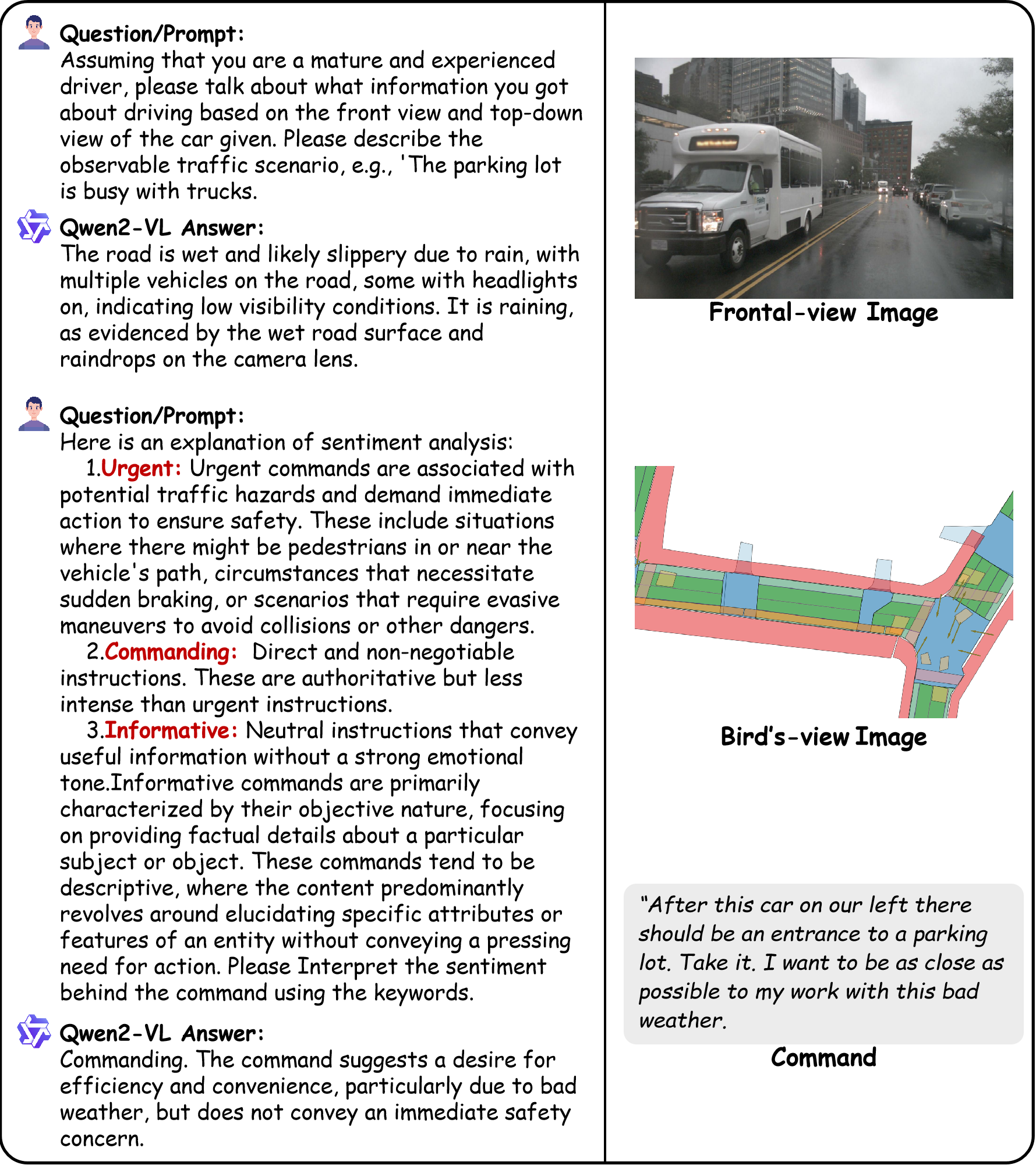 Question/Prompt:
Assuming that you are a mature and experienced driver, please talk about what information you got about driving based on the front view and top-down view of the car given. Please describe the observable traffic scenario, e.g., 'The parking lot is busy with trucks.

Qwen2-VL Answer:
The road is wet and likely slippery due to rain, with multiple vehicles on the road, some with headlights on, indicating low visibility conditions. It is raining, as evidenced by the wet road surface and raindrops on the camera lens.

Question/Prompt:
Here is an explanation of sentiment analysis:
1.Urgent: Urgent commands are associated with potential traffic hazards and demand immediate action to ensure safety. These include situations where there might be pedestrians in or near the vehicle's path, circumstances that necessitate sudden braking, or scenarios that require evasive maneuvers to avoid collisions or other dangers.
2.Commanding: Direct and non-negotiable instructions. These are authoritative but less intense than urgent instructions.
3.Informative: Neutral instructions that convey useful information without a strong emotional tone.Informative commands are primarily characterized by their objective nature, focusing on providing factual details about a particular subject or object. These commands tend to be descriptive, where the content predominantly revolves around elucidating specific attributes or features of an entity without conveying a pressing need for action. Please Interpret the sentiment behind the command using the keywords.

Qwen2-VL Answer:
Commanding. The command suggests a desire for efficiency and convenience, particularly due to bad weather, but does not convey an immediate safety concern.

Frontal-view Image

Bird's-view Image

"After this car on our left there should be an entrance to a parking lot. Take it. I want to be as close as possible to my work with this bad weather.

Command