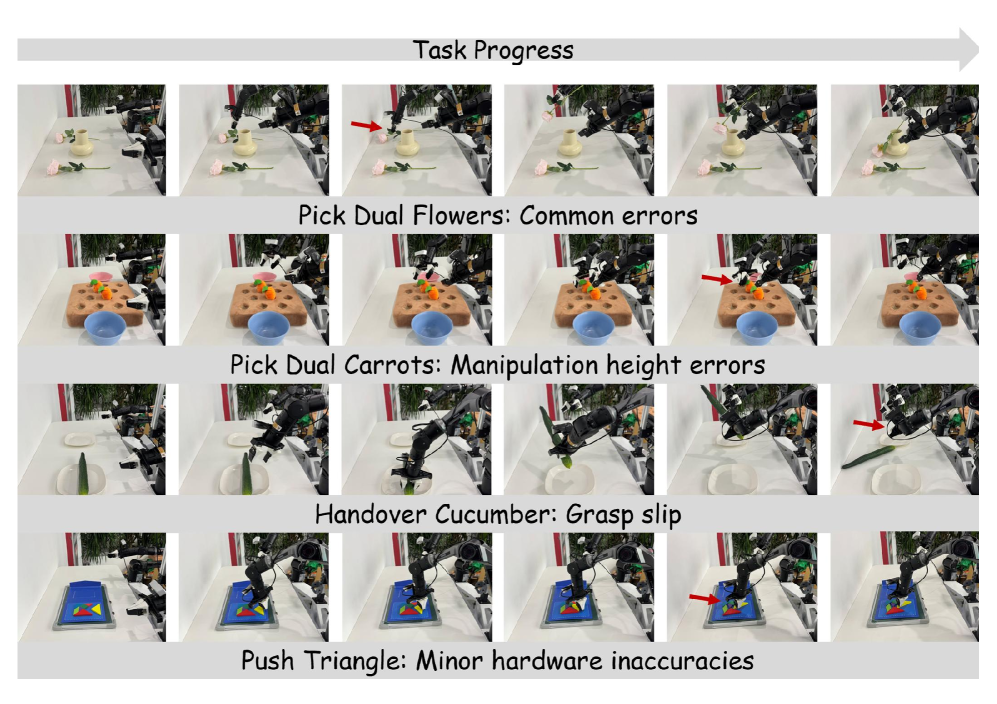 Task Progress

Pick Dual Flowers: Common errors

Pick Dual Carrots: Manipulation height errors

Handover Cucumber: Grasp slip

Push Triangle: Minor hardware inaccuracies